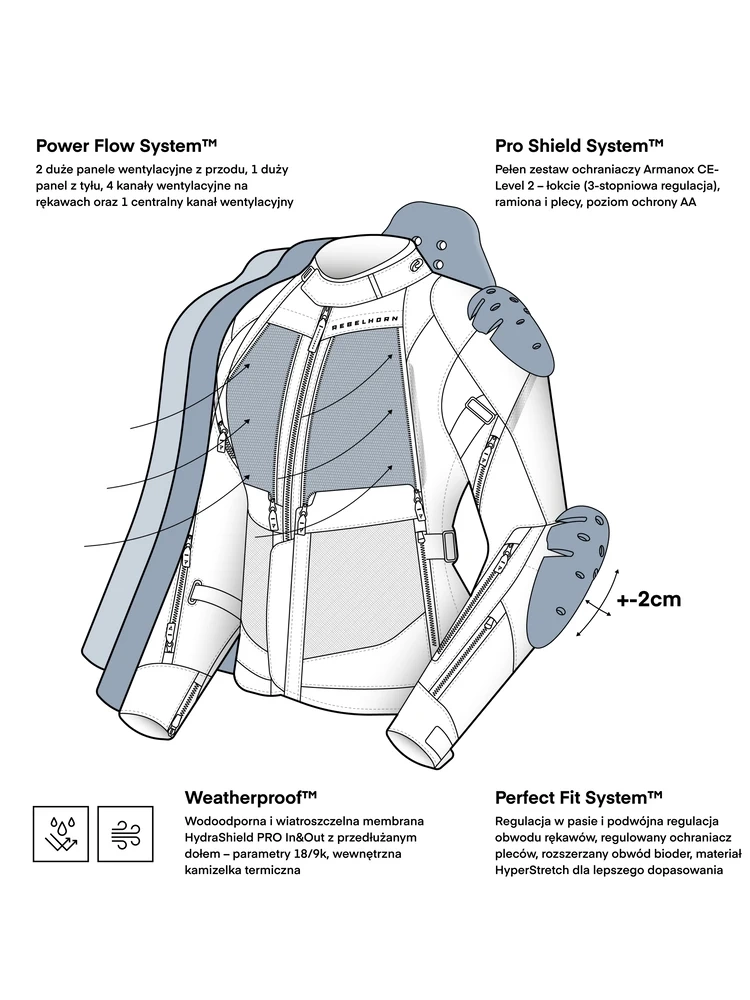 Power Flow System™
2 duże panele wentylacyjne z przodu, 1 duży panel z tyłu, 4 kanały wentylacyjne na rękawach oraz 1 centralny kanał wentylacyjny

Pro Shield System™
Pełen zestaw ochraniaczy Armanox CE-Level 2 – łokcie (3-stopniowa regulacja), ramiona i plecy, poziom ochrony AA

REBELHORN

+-2cm

Weatherproof™
Wodoodporna i wiatroszczelna membrana HydraShield PRO In&Out z przedłużanym dołem – parametry 18/9k, wewnętrzna kamizelka termiczna

Perfect Fit System™
Regulacja w pasie i podwójna regulacja obwodu rękawów, regulowany ochraniacz pleców, rozszerzany obwód bioder, materiał HyperStretch dla lepszego dopasowania