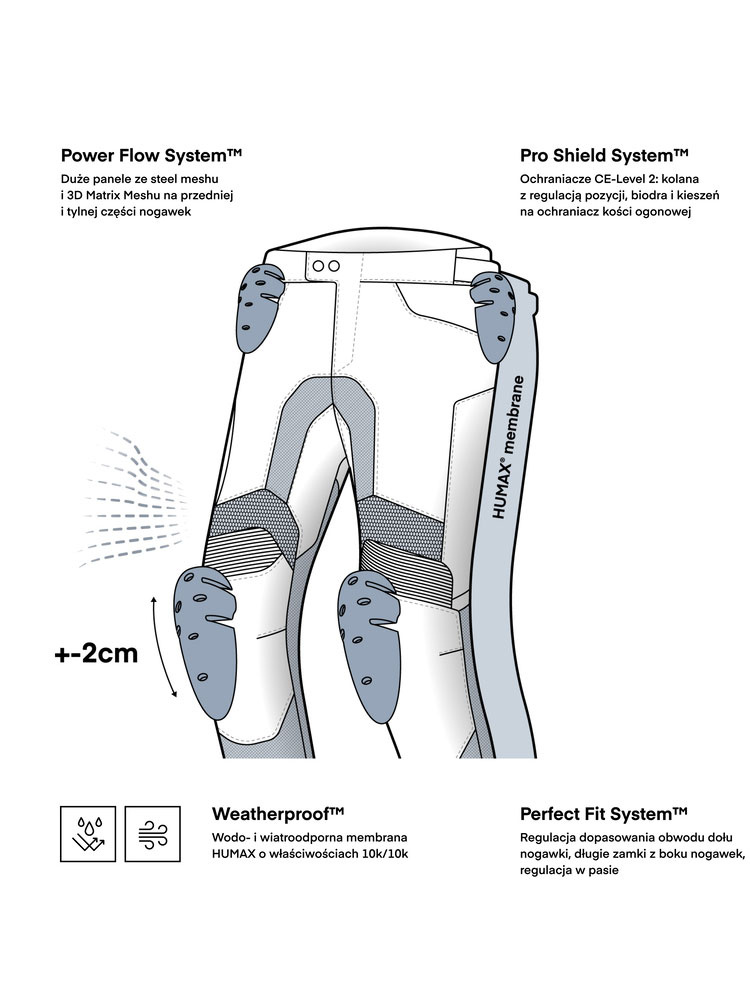 Power Flow System™
Duże panele ze steel meshu i 3D Matrix Meshu na przedniej i tylnej części nogawek

Pro Shield System™
Ochraniacze CE-Level 2: kolana z regulacją pozycji, biodra i kieszeń na ochraniacz kości ogonowej

HUMAX® membrane

+-2cm

Weatherproof™
Wodo- i wiatroodporna membrana HUMAX o właściwościach 10k/10k

Perfect Fit System™
Regulacja dopasowania obwodu dołu nogawki, długie zamki z boku nogawek, regulacja w pasie