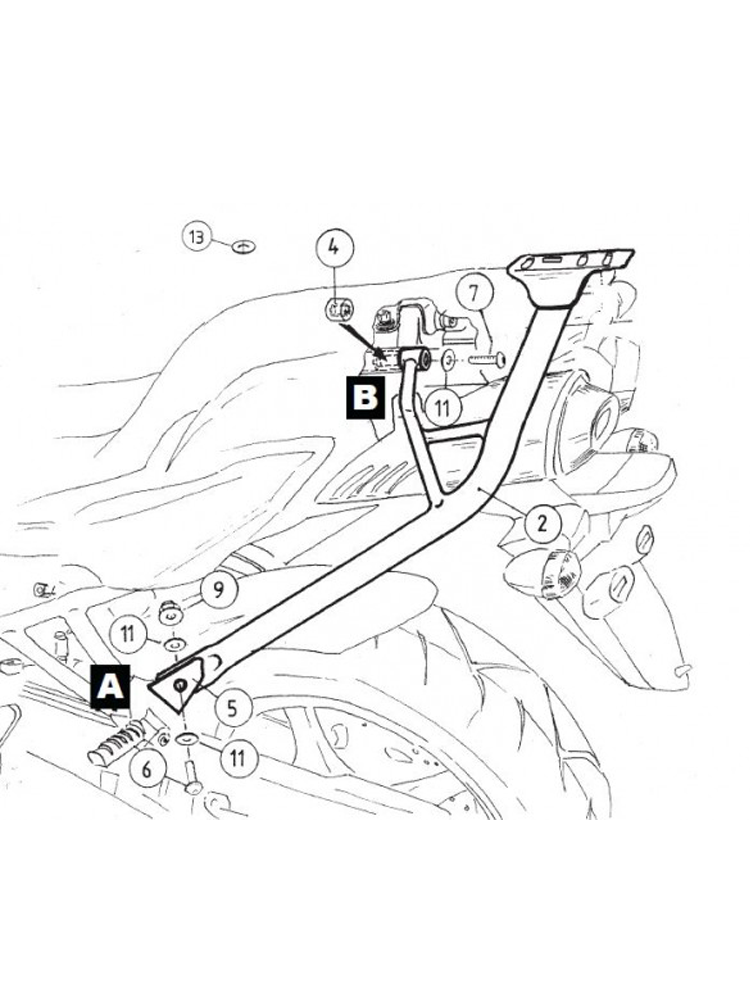 13
4
7
B
11
2
9
11
A
5
6
11