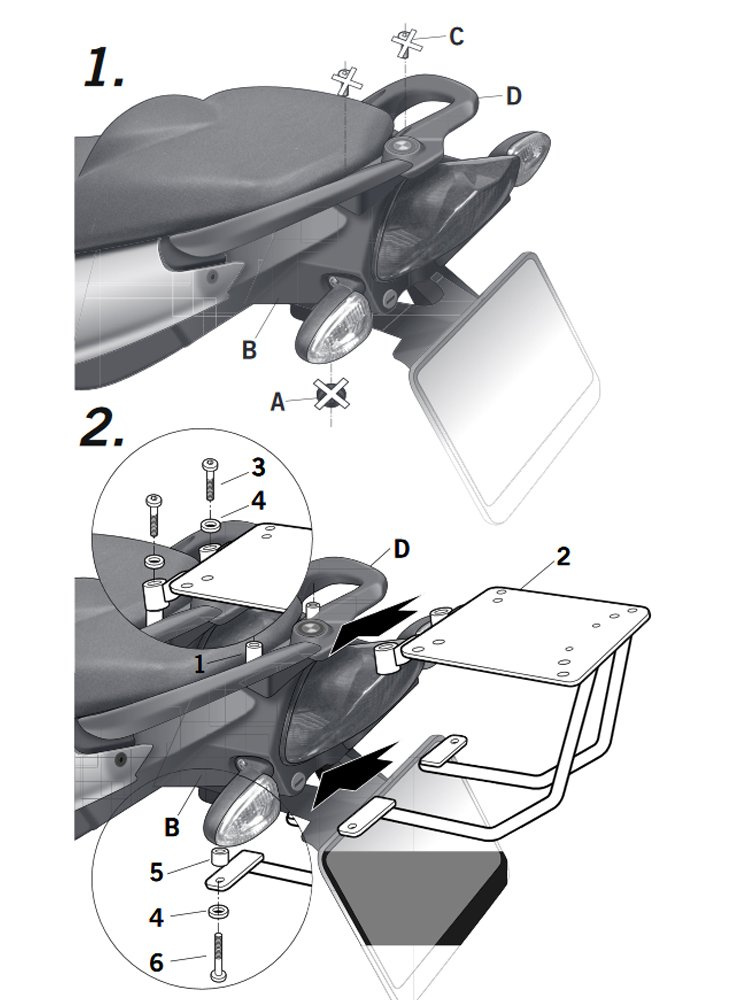 1.

C

D

B

A

2.

3

4

D

2

1

B

5

4

6