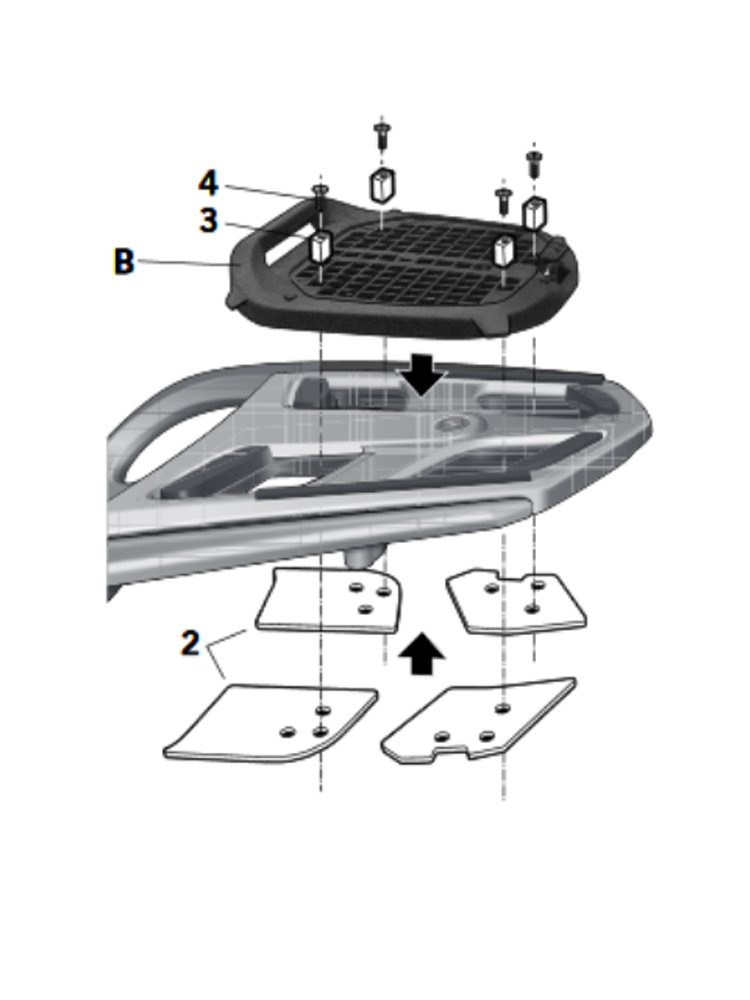 4
3
B
2