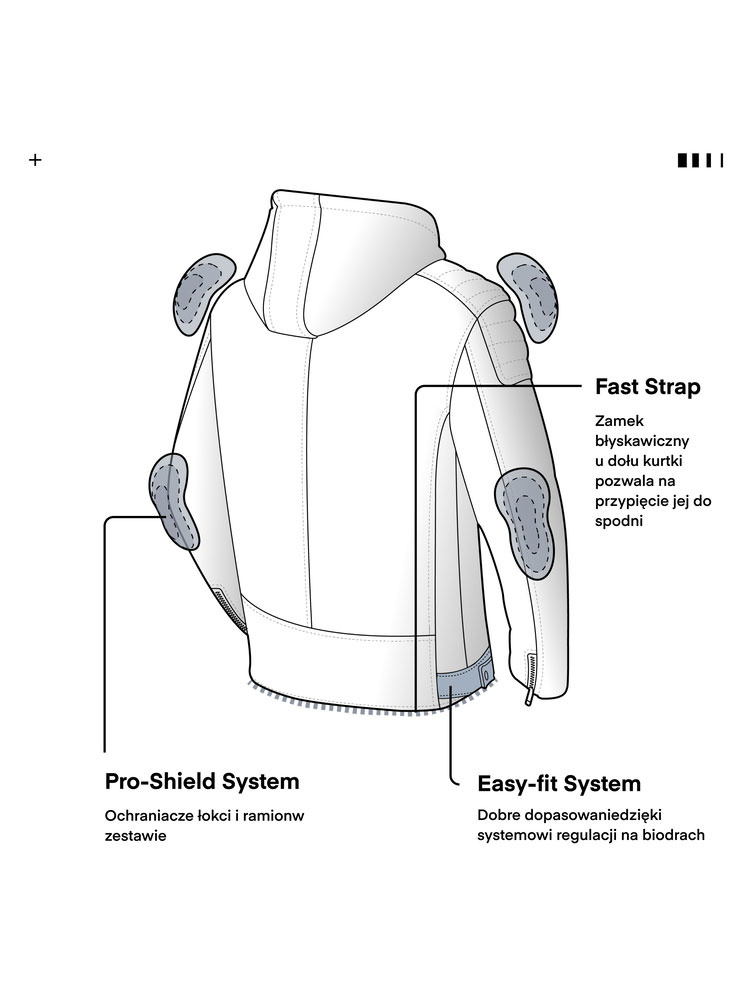 +

Fast Strap

Zamek błyskawiczny u dołu kurtki pozwala na przypięcie jej do spodni

Pro-Shield System

Ochraniacze łokci i ramionw zestawie

Easy-fit System

Dobre dopasowaniedzięki systemowi regulacji na biodrach