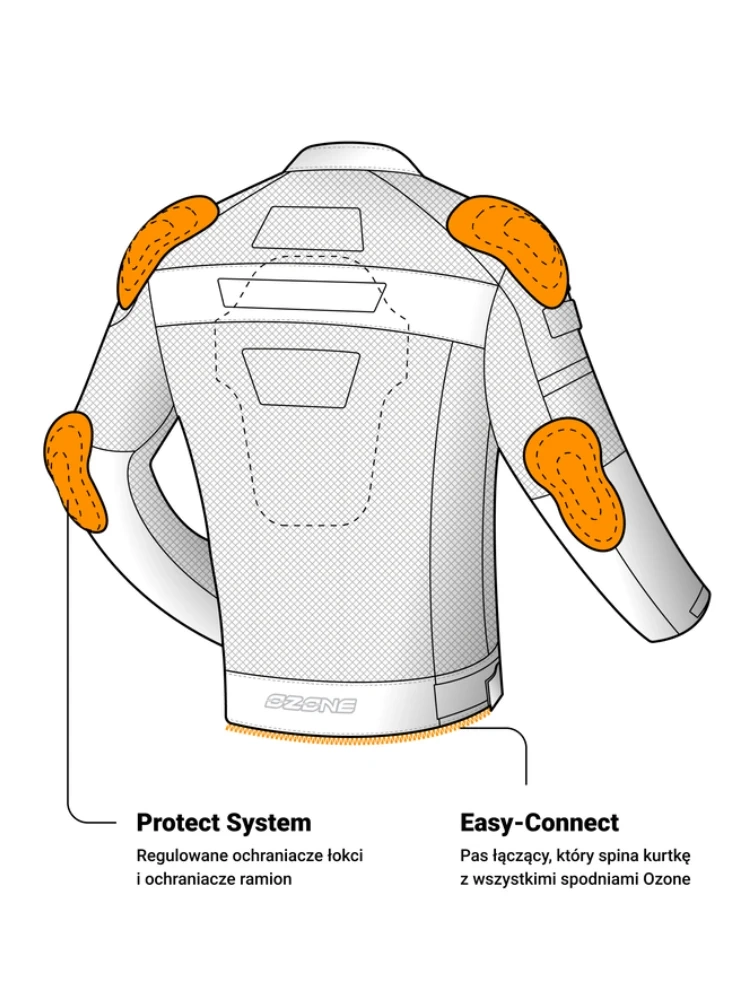 OZONE

Protect System

Regulowane ochraniacze łokci i ochraniacze ramion

Easy-Connect

Pas łączący, który spina kurtkę z wszystkimi spodniami Ozone