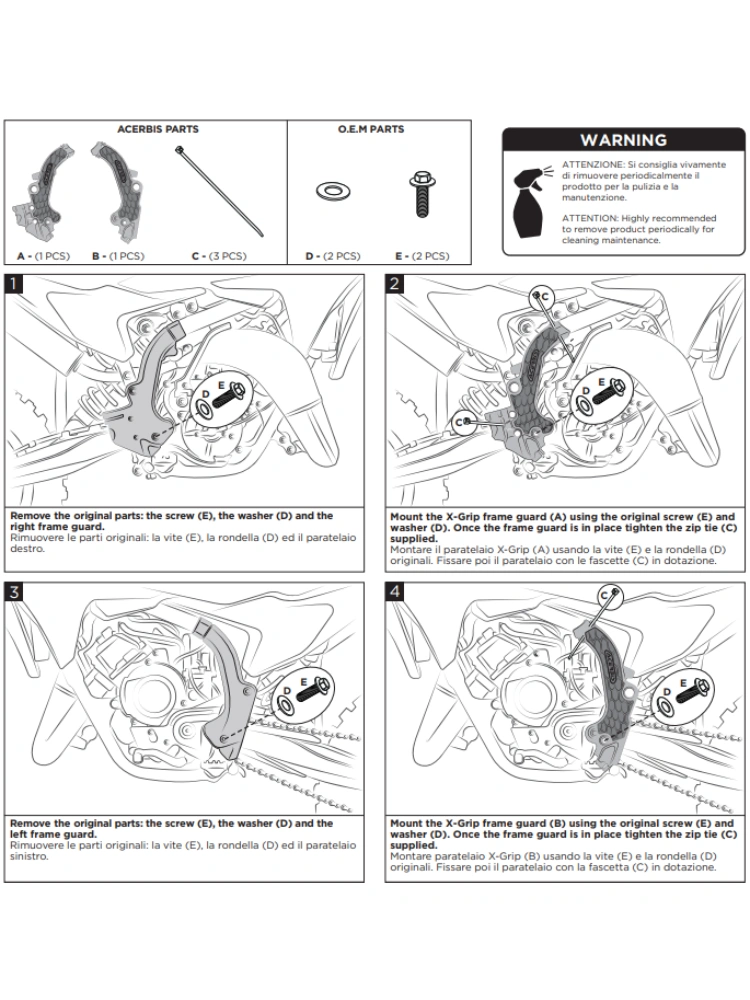 ACERBIS PARTS

A - (1 PCS) B - (1 PCS) C - (3 PCS)

O.E.M PARTS

D - (2 PCS) E - (2 PCS)

WARNING

ATTENZIONE: Si consiglia vivamente di rimuovere periodicalmente il prodotto per la pulizia e la manutenzione.

ATTENTION: Highly recommended to remove product periodically for cleaning maintenance.

1

D E

Remove the original parts: the screw (E), the washer (D) and the right frame guard.
Rimuovere le parti originali: la vite (E), la rondella (D) ed il paratelaio destro.

2

C C D E

Mount the X-Grip frame guard (A) using the original screw (E) and washer (D). Once the frame guard is in place tighten the zip tie (C) supplied.
Montare il paratelaio X-Grip (A) usando la vite (E) e la rondella (D) originali. Fissare poi il paratelaio con le fascette (C) in dotazione.

3

D E

Remove the original parts: the screw (E), the washer (D) and the left frame guard.
Rimuovere le parti originali: la vite (E), la rondella (D) ed il paratelaio sinistro.

4

C D E

Mount the X-Grip frame guard (B) using the original screw (E) and washer (D). Once the frame guard is in place tighten the zip tie (C) supplied.
Montare paratelaio X-Grip (B) usando la vite (E) e la rondella (D) originali. Fissare poi il paratelaio con la fascetta (C) in dotazione.