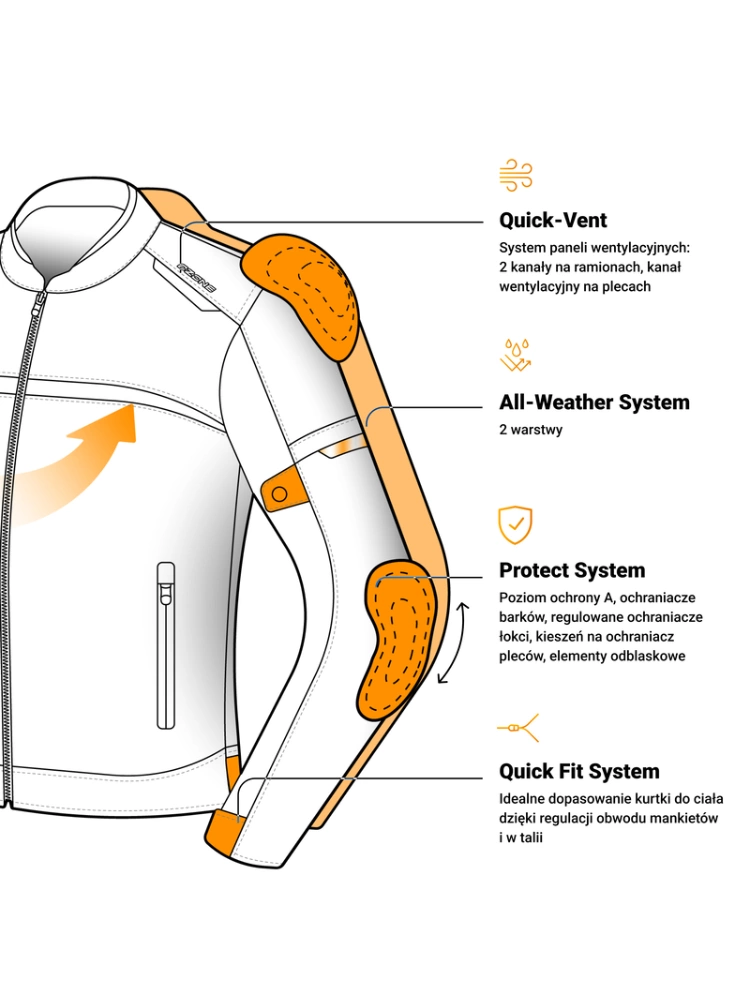 REBELHORN

Quick-Vent
System paneli wentylacyjnych: 2 kanały na ramionach, kanał wentylacyjny na plecach

All-Weather System
2 warstwy

Protect System
Poziom ochrony A, ochraniacze barków, regulowane ochraniacze łokci, kieszeń na ochraniacz pleców, elementy odblaskowe

Quick Fit System
Idealne dopasowanie kurtki do ciała dzięki regulacji obwodu mankietów i w talii