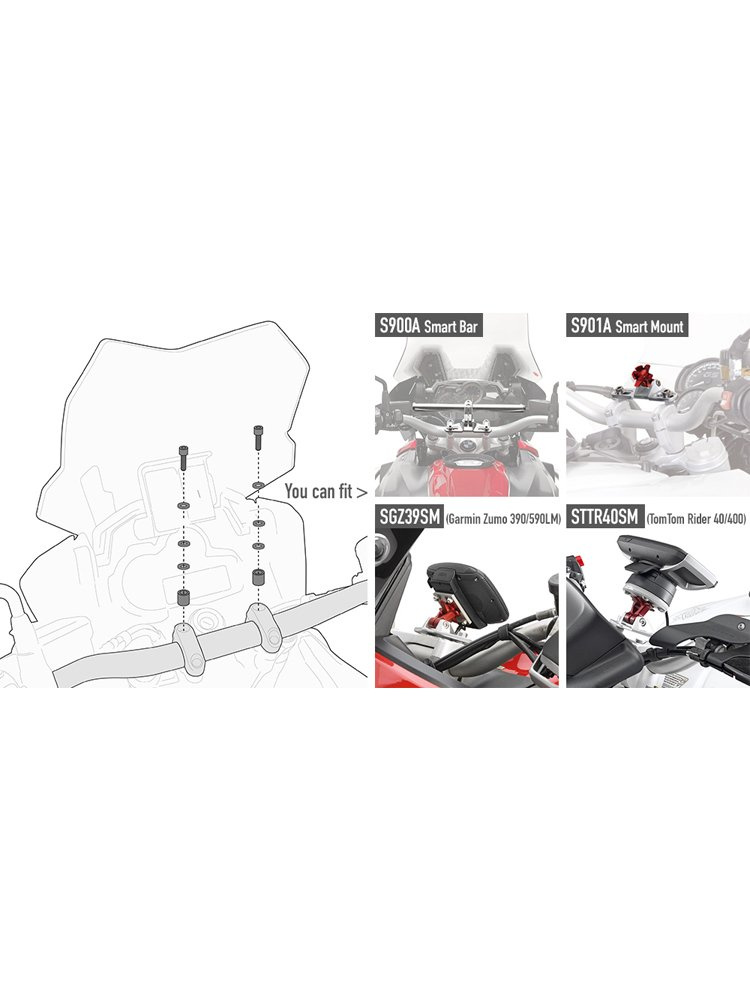 You can fit >

S900A Smart Bar

S901A Smart Mount

SGZ39SM (Garmin Zumo 390/590LM)

STTR40SM (TomTom Rider 40/400)