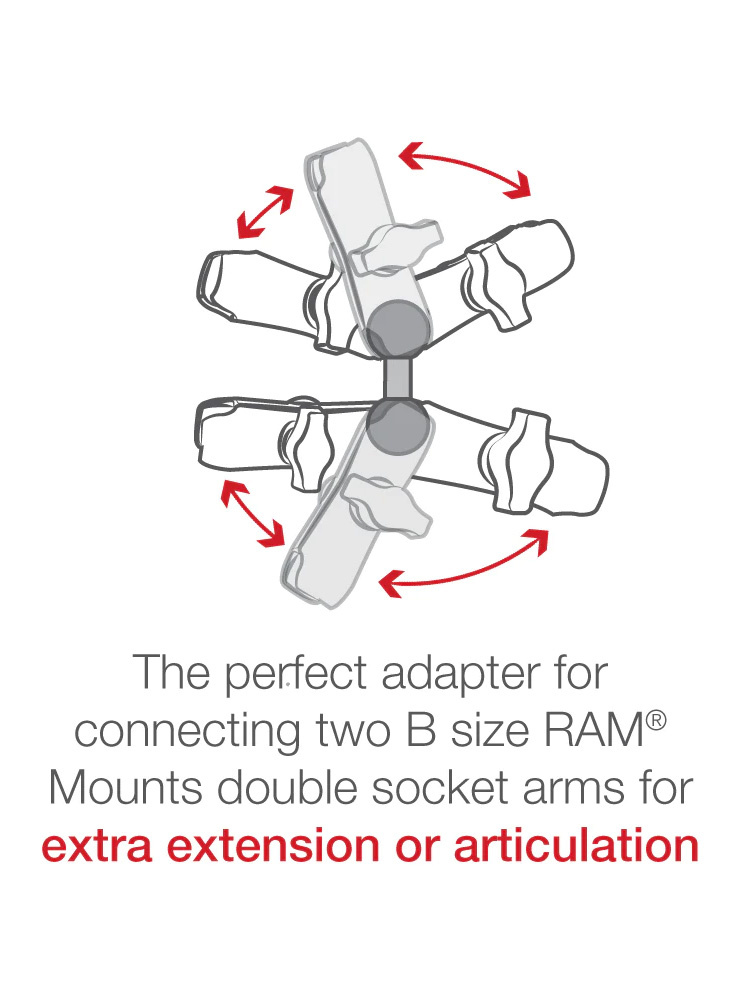 The perfect adapter for connecting two B size RAM® Mounts double socket arms for extra extension or articulation