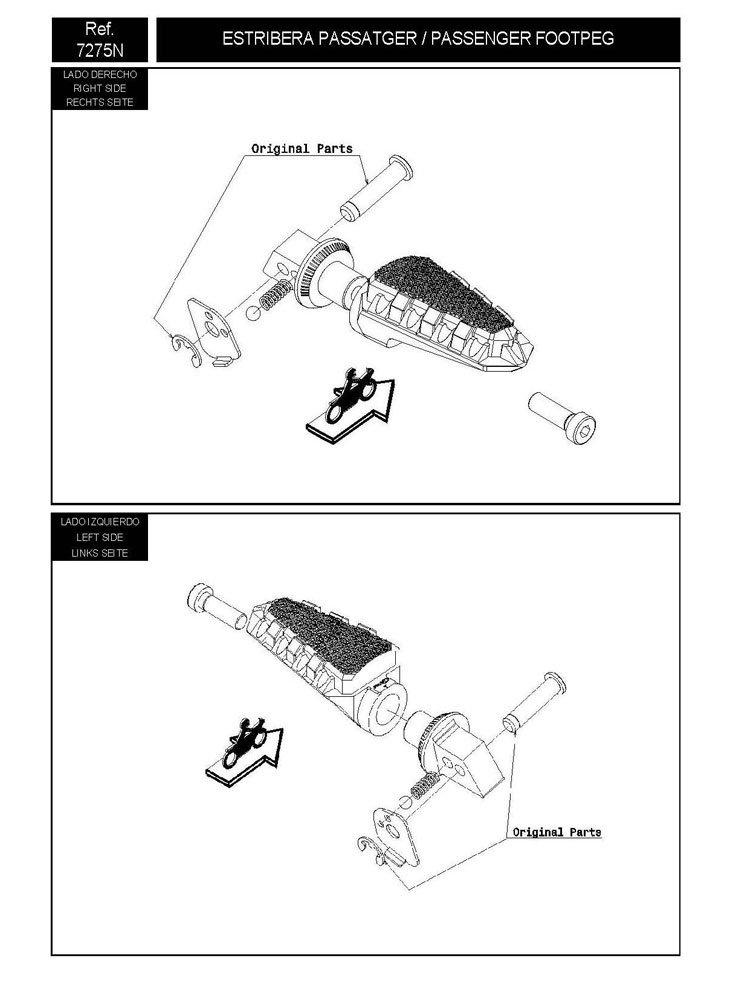 Ref.
7275N

ESTRIBERA PASSATGER / PASSENGER FOOTPEG

LADO DERECHO
RIGHT SIDE
RECHTS SEITE

Original Parts

LADO IZQUIERDO
LEFT SIDE
LINKS SEITE

Original Parts