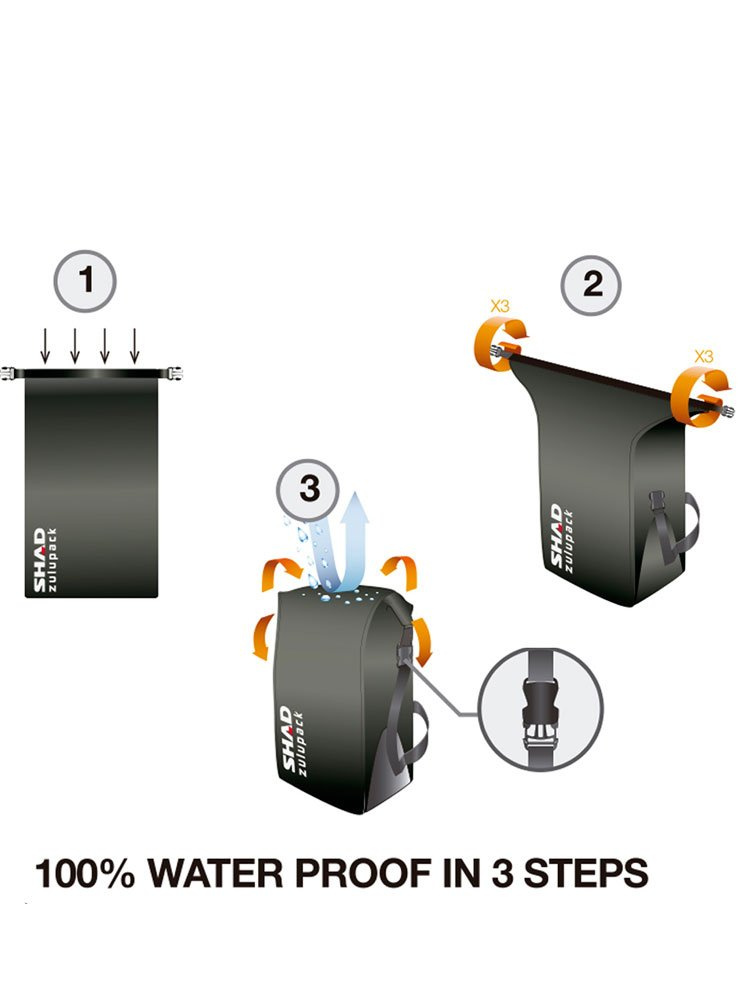 1

SHAD
zulupack

2

X3

X3

SHAD
zulupack

3

SHAD
zulupack

100% WATER PROOF IN 3 STEPS