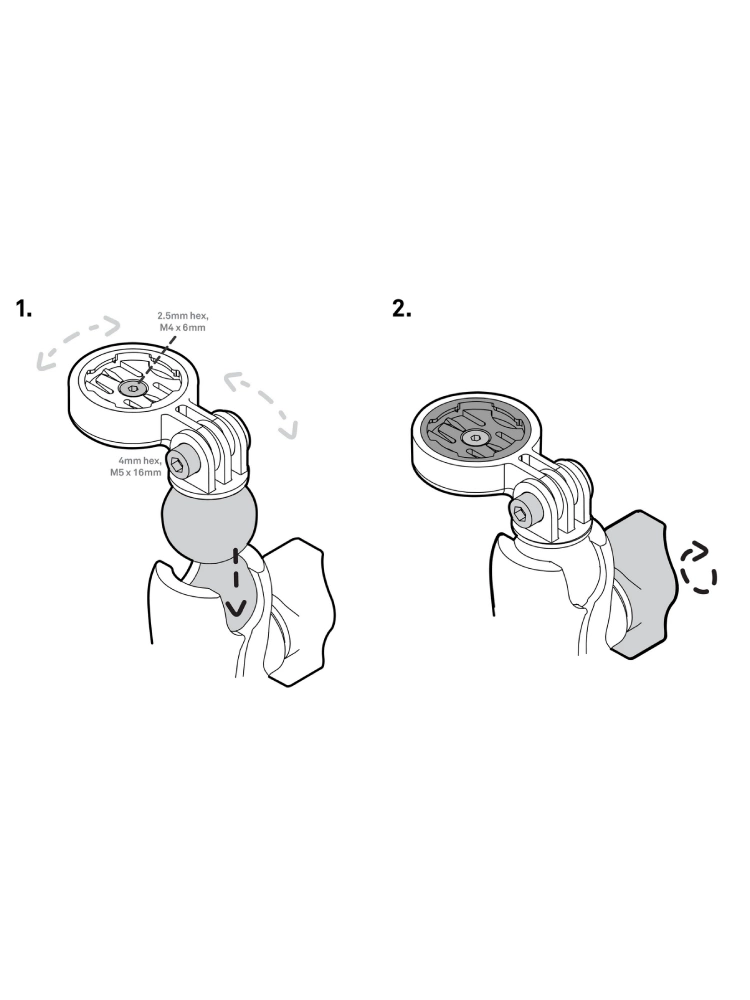 1.

2.5mm hex,
M4 x 6mm

4mm hex,
M5 x 16mm

2.