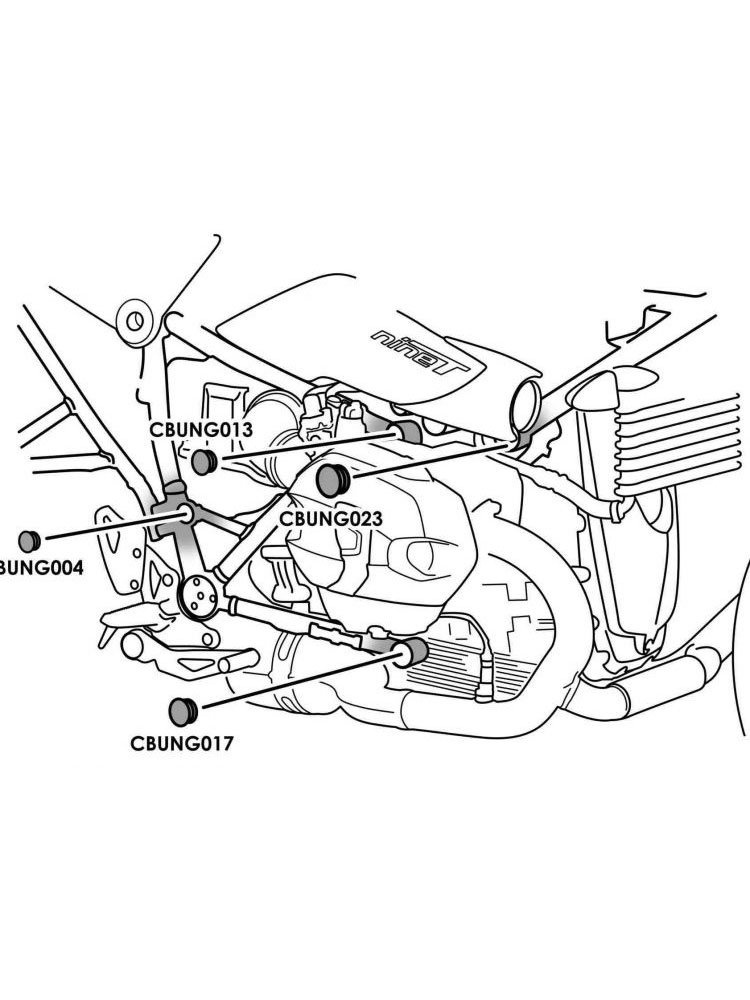 nineT

CBUNG013

CBUNG023

BUNG004

CBUNG017