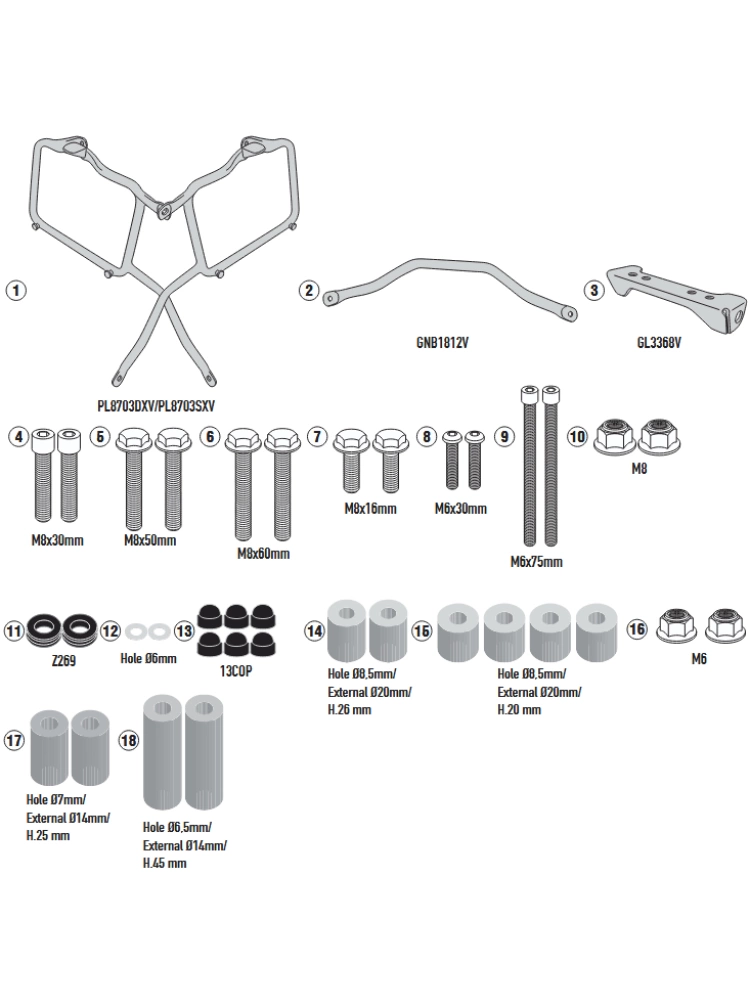 1
PL8703DXV/PL8703SXV

2
GNB1812V

3
GL3368V

4
M8x30mm

5
M8x50mm

6
M8x60mm

7
M8x16mm

8
M6x30mm

9
M6x75mm

10
M8

11
Z269

12
Hole Ø6mm

13
13COP

14
Hole Ø8,5mm/
External Ø20mm/
H.26 mm

15
Hole Ø8,5mm/
External Ø20mm/
H.20 mm

16
M6

17
Hole Ø7mm/
External Ø14mm/
H.25 mm

18
Hole Ø6,5mm/
External Ø14mm/
H.45 mm