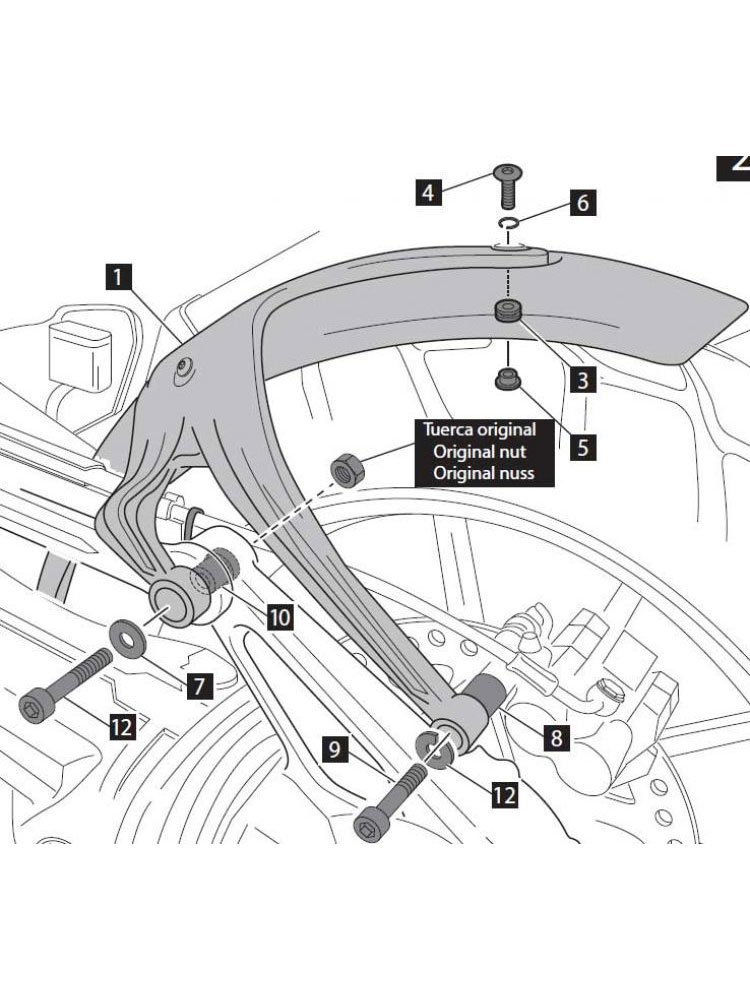 4
6
1
3
5
Tuerca original
Original nut
Original nuss
10
7
12
9
8
12