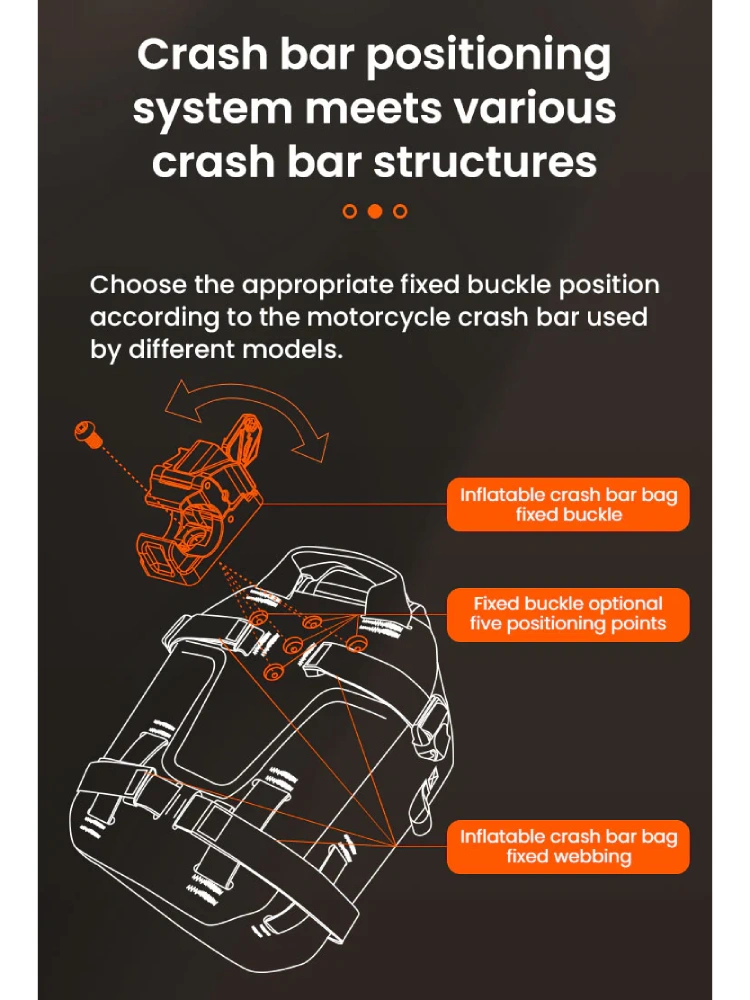 Crash bar positioning system meets various crash bar structures

Choose the appropriate fixed buckle position according to the motorcycle crash bar used by different models.

Inflatable crash bar bag fixed buckle

Fixed buckle optional five positioning points

Inflatable crash bar bag fixed webbing