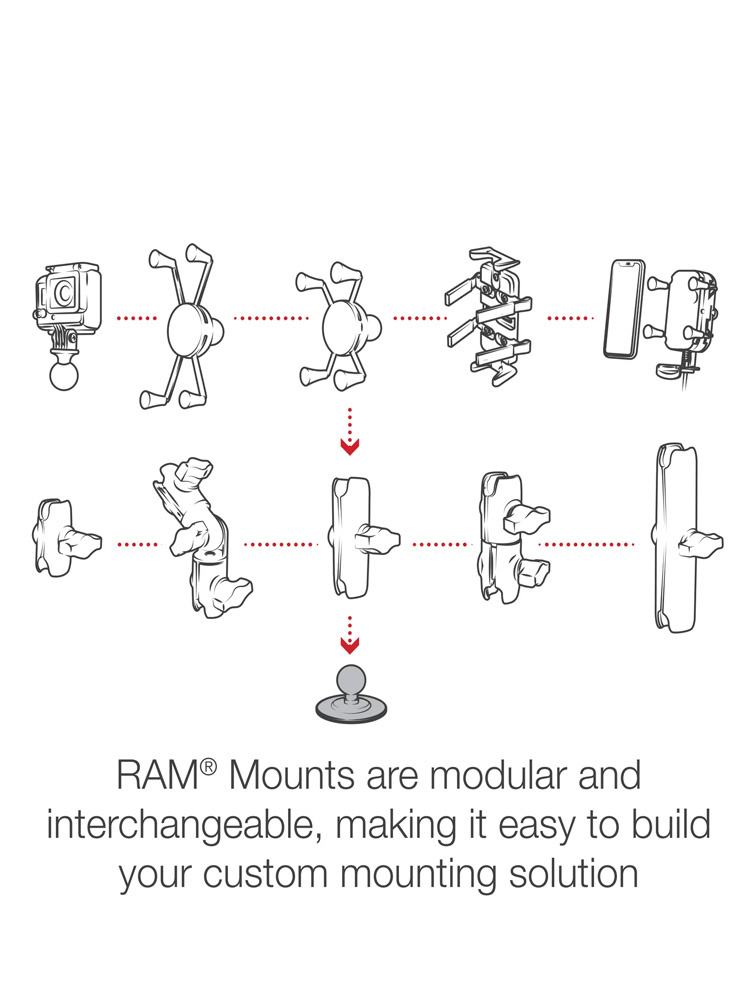 RAM® Mounts are modular and interchangeable, making it easy to build your custom mounting solution