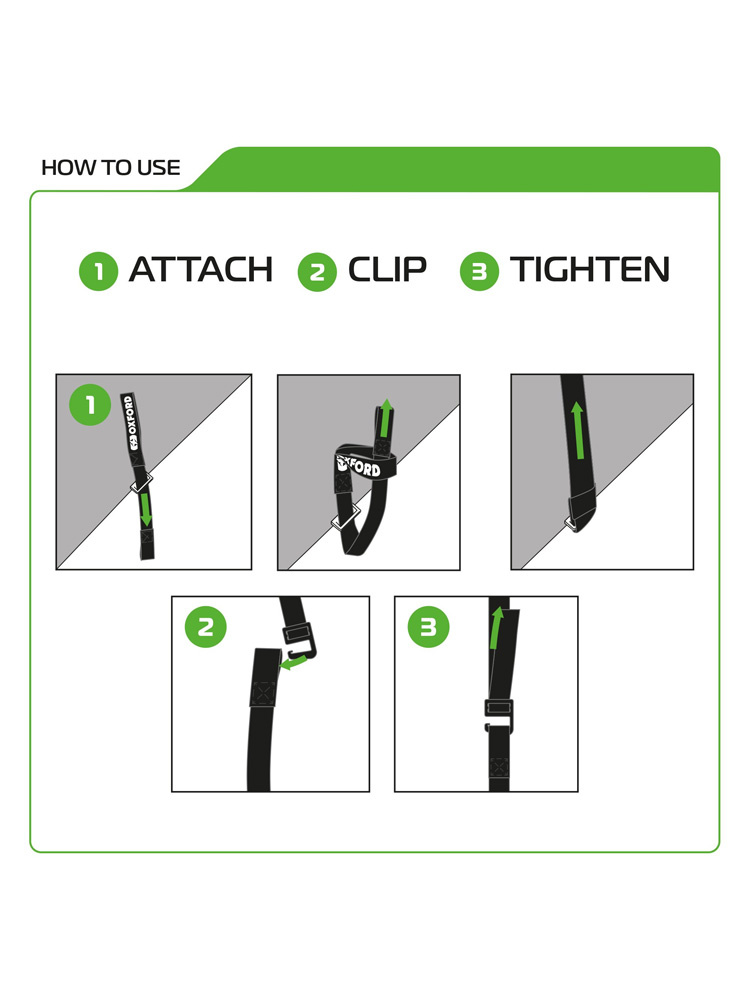 HOW TO USE

1 ATTACH 2 CLIP 3 TIGHTEN

1

OXFORD

OXFORD

2

3