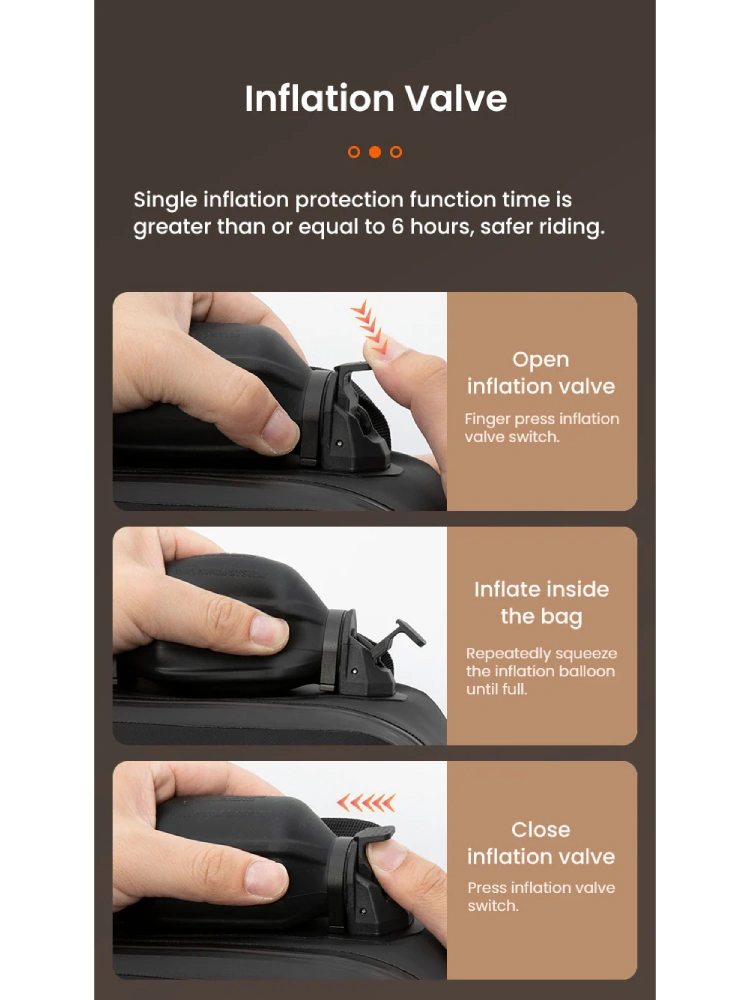 Inflation Valve

Single inflation protection function time is greater than or equal to 6 hours, safer riding.

Open inflation valve

Finger press inflation valve switch.

Inflate inside the bag

Repeatedly squeeze the inflation balloon until full.

Close inflation valve

Press inflation valve switch.