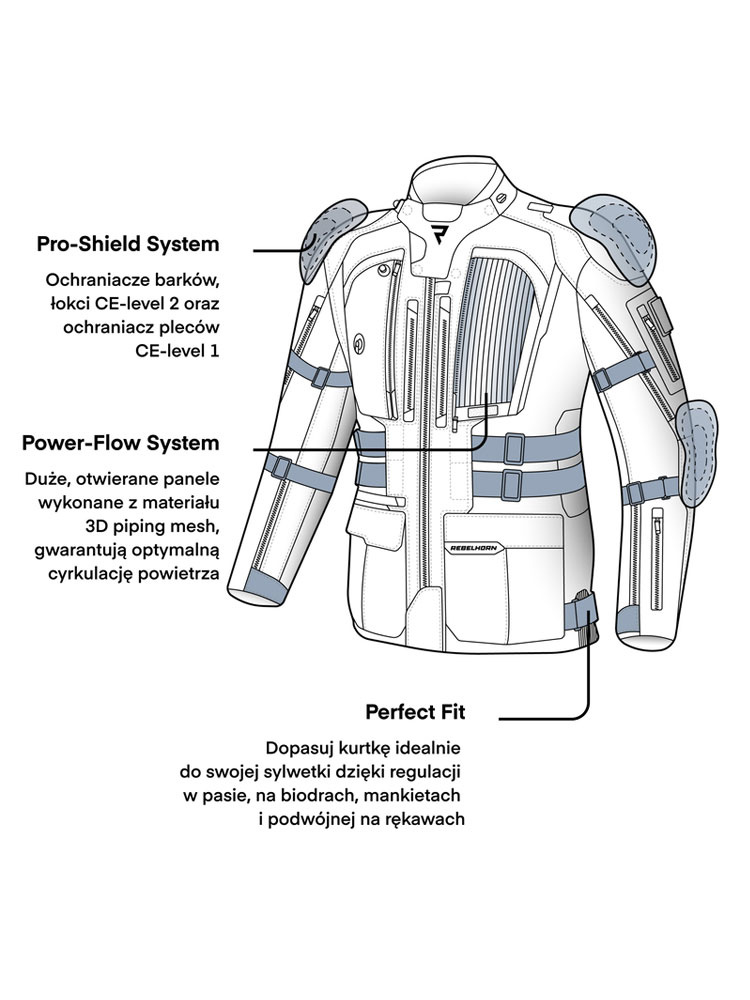 Pro-Shield System

Ochraniacze barków, łokci CE-level 2 oraz ochraniacz pleców CE-level 1

Power-Flow System

Duże, otwierane panele wykonane z materiału 3D piping mesh, gwarantują optymalną cyrkulację powietrza

REBELHORN

Perfect Fit

Dopasuj kurtkę idealnie do swojej sylwetki dzięki regulacji w pasie, na biodrach, mankietach i podwójnej na rękawach