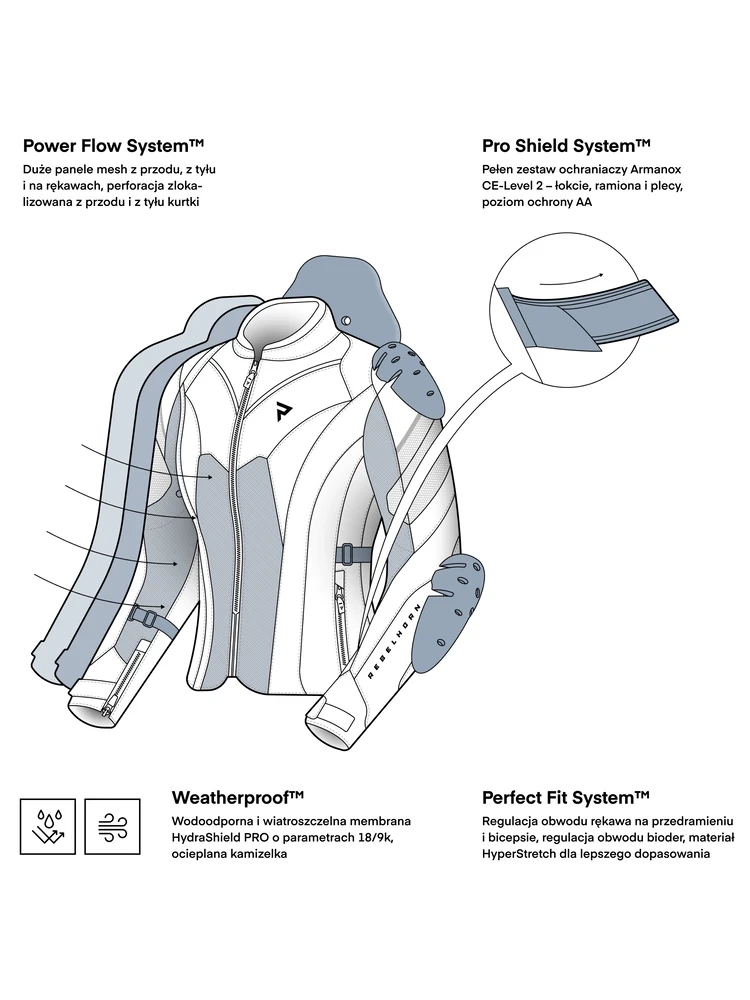 Power Flow System™
Duże panele mesh z przodu, z tyłu i na rękawach, perforacja zlokalizowana z przodu i z tyłu kurtki

Pro Shield System™
Pełen zestaw ochraniaczy Armanox CE-Level 2 – łokcie, ramiona i plecy, poziom ochrony AA

REBELHORN

Weatherproof™
Wodoodporna i wiatroszczelna membrana HydraShield PRO o parametrach 18/9k, ocieplana kamizelka

Perfect Fit System™
Regulacja obwodu rękawa na przedramieniu i bicepsie, regulacja obwodu bioder, materiał HyperStretch dla lepszego dopasowania