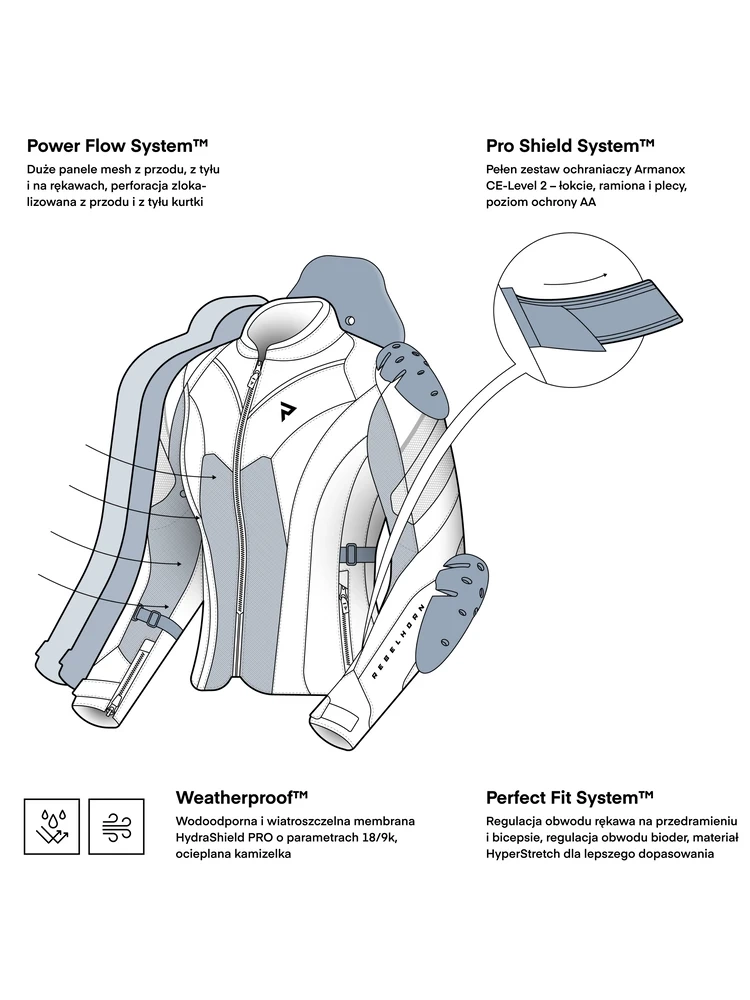 Power Flow System™

Duże panele mesh z przodu, z tyłu i na rękawach, perforacja zlokalizowana z przodu i z tyłu kurtki

Pro Shield System™

Pełen zestaw ochraniaczy Armanox CE-Level 2 – łokcie, ramiona i plecy, poziom ochrony AA

REBELHORN

Weatherproof™

Wodoodporna i wiatroszczelna membrana HydraShield PRO o parametrach 18/9k, ocieplana kamizelka

Perfect Fit System™

Regulacja obwodu rękawa na przedramieniu i bicepsie, regulacja obwodu bioder, materiał HyperStretch dla lepszego dopasowania