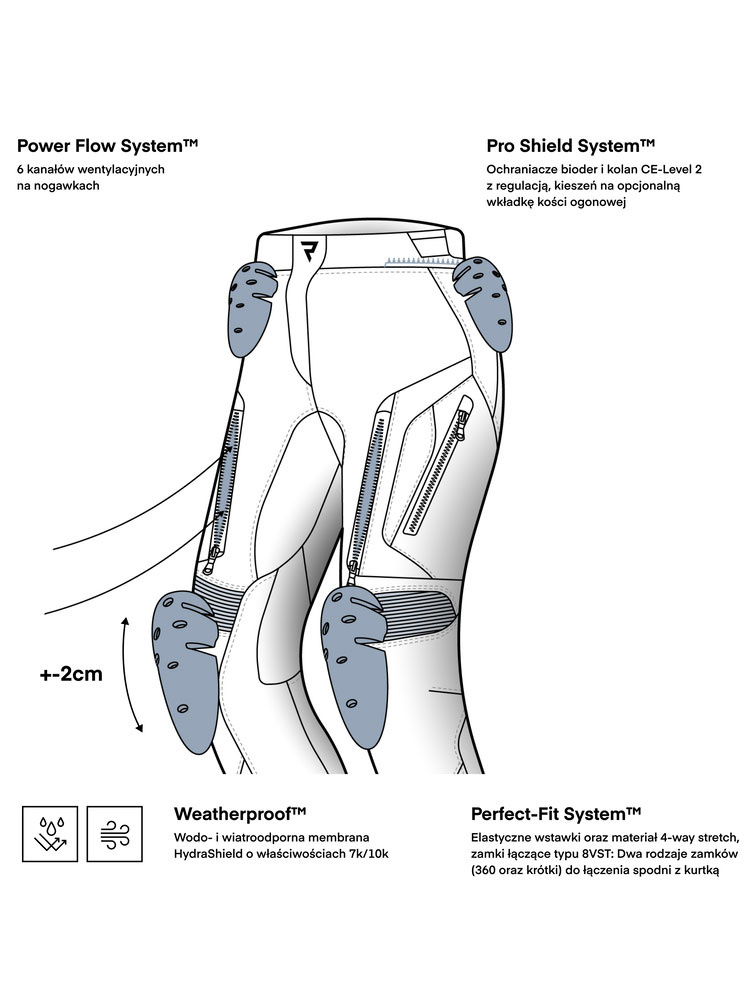 Power Flow System™
6 kanałów wentylacyjnych na nogawkach

Pro Shield System™
Ochraniacze bioder i kolan CE-Level 2 z regulacją, kieszeń na opcjonalną wkładkę kości ogonowej

+-2cm

Weatherproof™
Wodo- i wiatroodporna membrana HydraShield o właściwościach 7k/10k

Perfect-Fit System™
Elastyczne wstawki oraz materiał 4-way stretch, zamki łączące typu 8VST: Dwa rodzaje zamków (360 oraz krótki) do łączenia spodni z kurtką