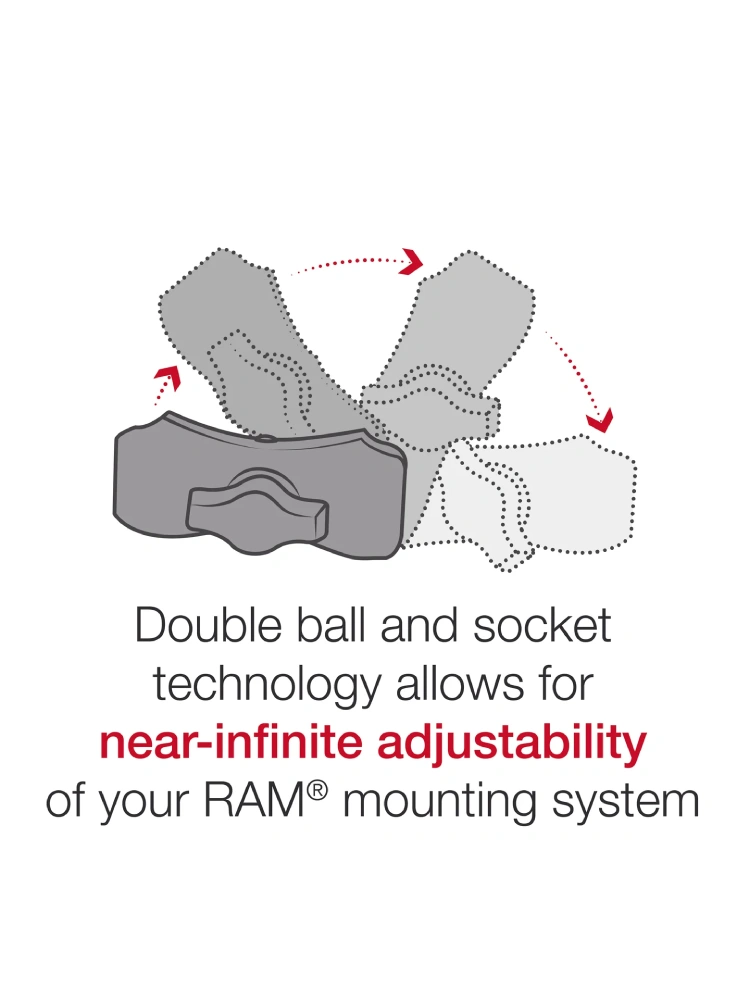 Double ball and socket technology allows for near-infinite adjustability of your RAM® mounting system