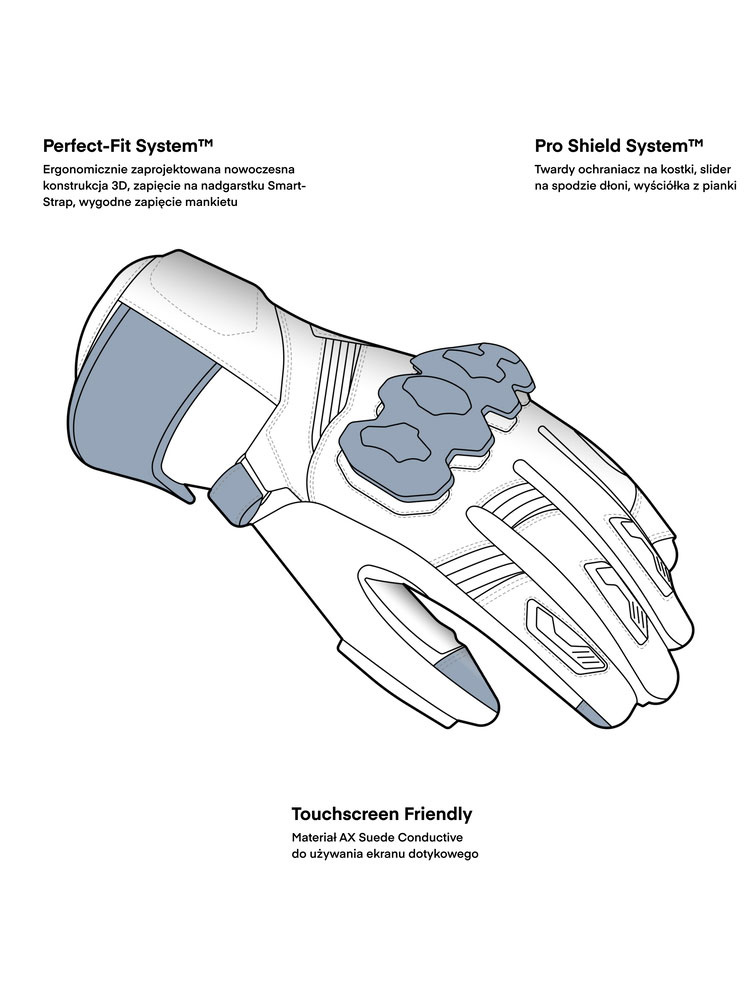 Perfect-Fit System™
Ergonomicznie zaprojektowana nowoczesna konstrukcja 3D, zapięcie na nadgarstku Smart-Strap, wygodne zapięcie mankietu

Pro Shield System™
Twardy ochraniacz na kostki, slider na spodzie dłoni, wyściółka z pianki

Touchscreen Friendly
Materiał AX Suede Conductive do używania ekranu dotykowego