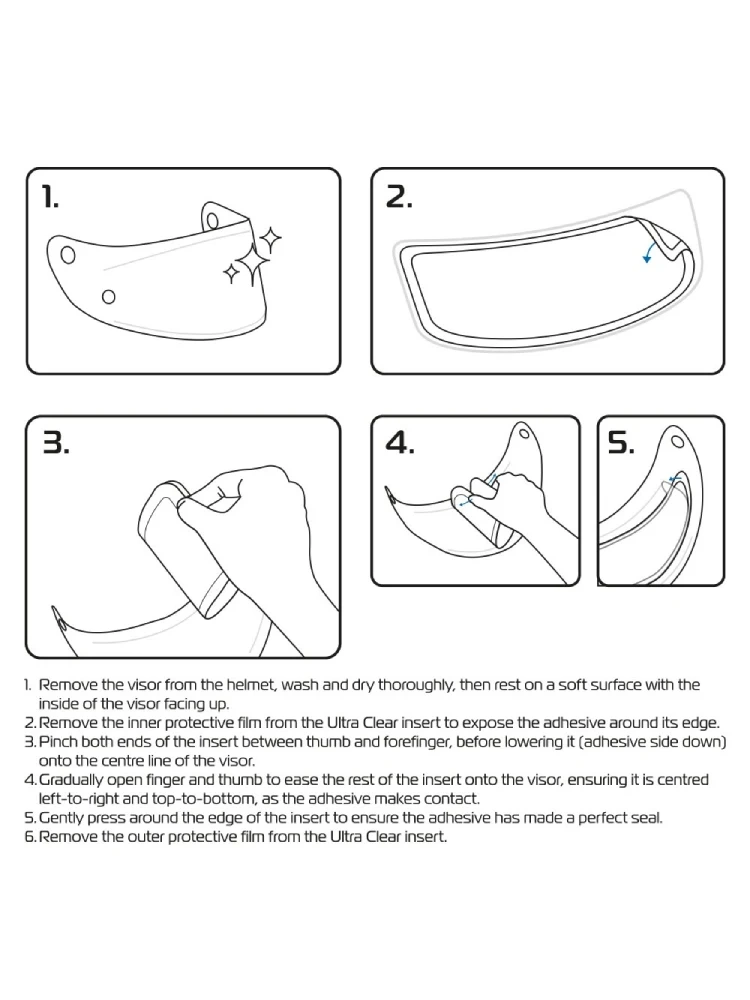 1.

2.

3.

4.

5.

1. Remove the visor from the helmet, wash and dry thoroughly, then rest on a soft surface with the inside of the visor facing up.
2. Remove the inner protective film from the Ultra Clear insert to expose the adhesive around its edge.
3. Pinch both ends of the insert between thumb and forefinger, before lowering it (adhesive side down) onto the centre line of the visor.
4. Gradually open finger and thumb to ease the rest of the insert onto the visor, ensuring it is centred left-to-right and top-to-bottom, as the adhesive makes contact.
5. Gently press around the edge of the insert to ensure the adhesive has made a perfect seal.
6. Remove the outer protective film from the Ultra Clear insert.