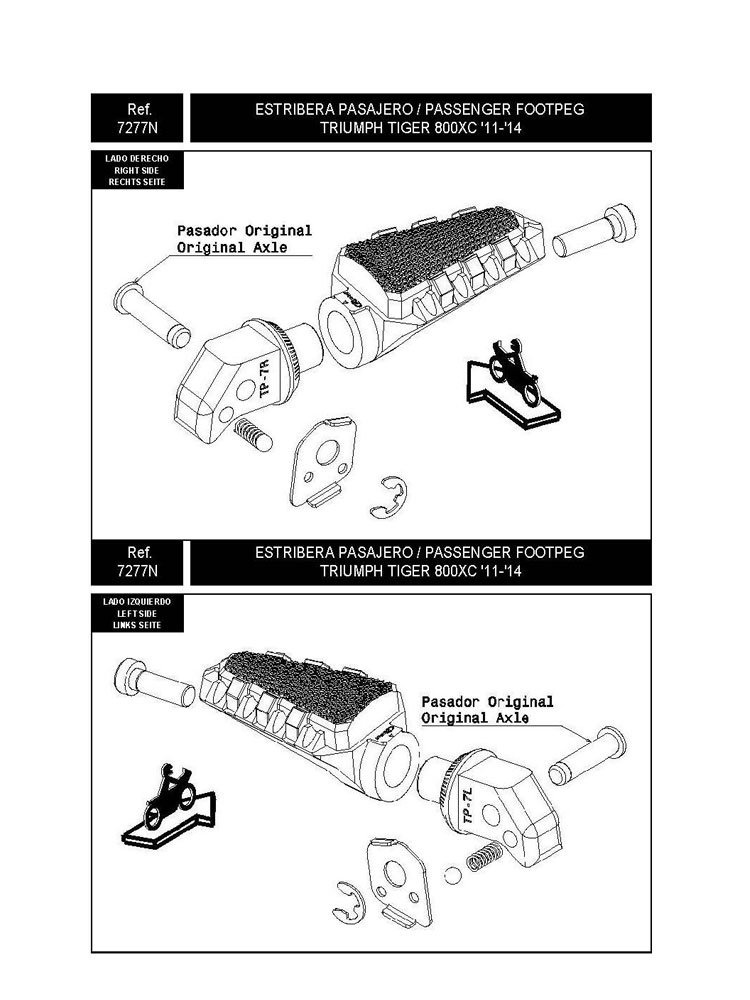 Ref.
7277N

ESTRIBERA PASAJERO / PASSENGER FOOTPEG
TRIUMPH TIGER 800XC '11-'14

LADO DERECHO
RIGHT SIDE
RECHTS SEITE

Pasador Original
Original Axle

TP-7R

Ref.
7277N

ESTRIBERA PASAJERO / PASSENGER FOOTPEG
TRIUMPH TIGER 800XC '11-'14

LADO IZQUIERDO
LEFT SIDE
LINKS SEITE

Pasador Original
Original Axle

TP-7L