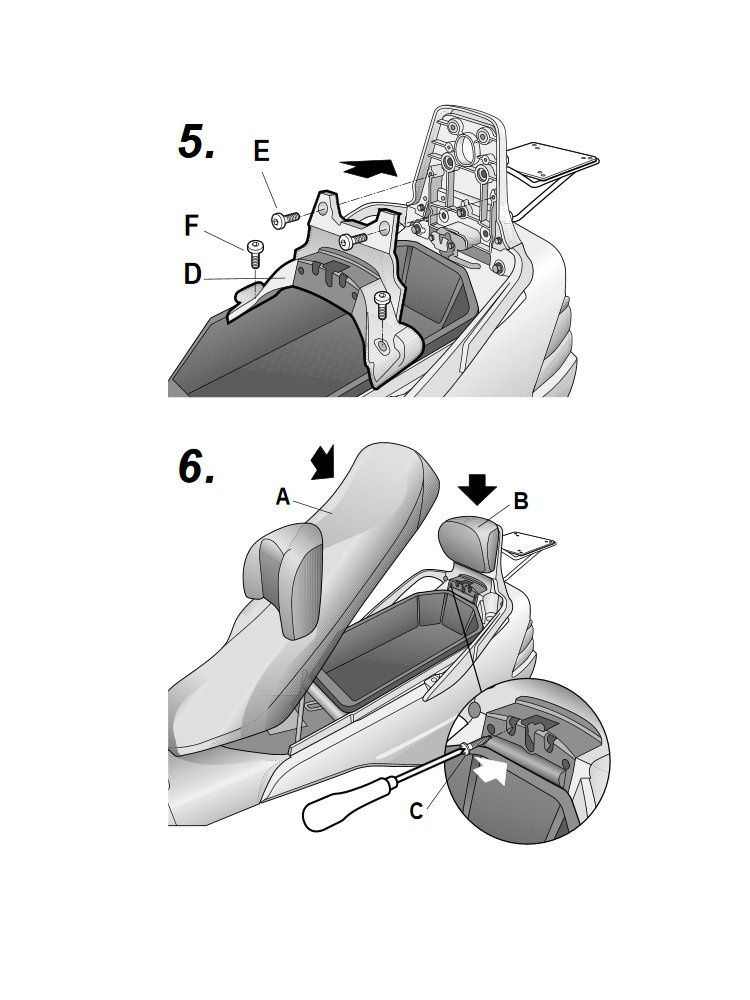 5.
E
F
D

6.
A
B
C