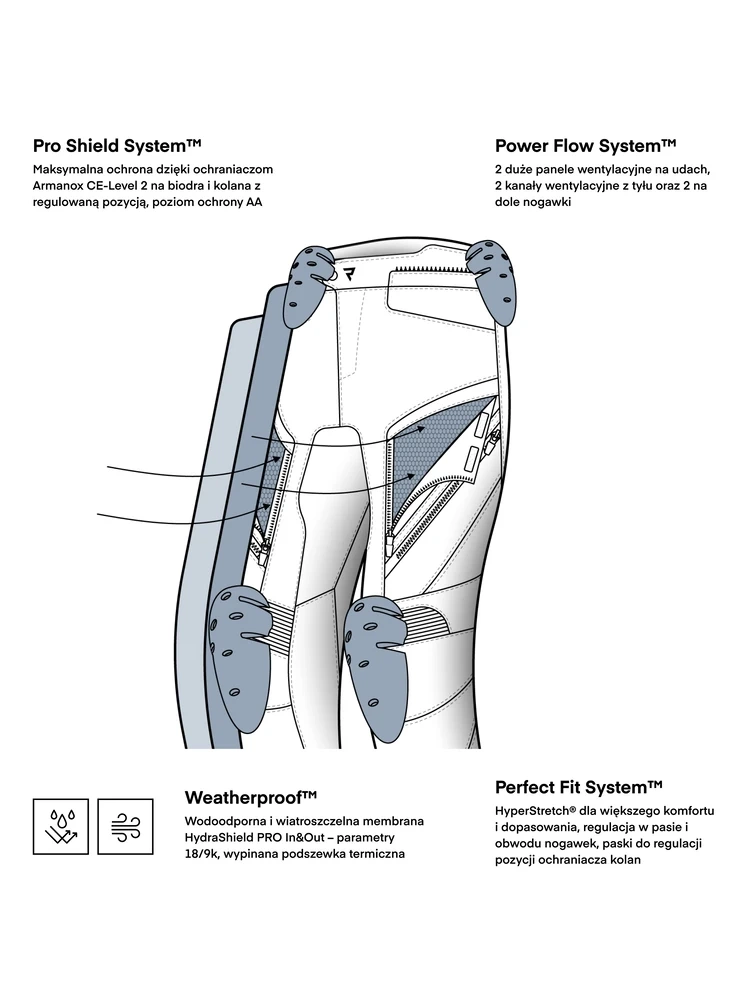 Pro Shield System™
Maksymalna ochrona dzięki ochraniaczom Armanox CE-Level 2 na biodra i kolana z regulowaną pozycją, poziom ochrony AA

Power Flow System™
2 duże panele wentylacyjne na udach, 2 kanały wentylacyjne z tyłu oraz 2 na dole nogawki

Weatherproof™
Wodoodporna i wiatroszczelna membrana HydraShield PRO In&Out – parametry 18/9k, wypinana podszewka termiczna

Perfect Fit System™
HyperStretch® dla większego komfortu i dopasowania, regulacja w pasie i obwodu nogawek, paski do regulacji pozycji ochraniacza kolan