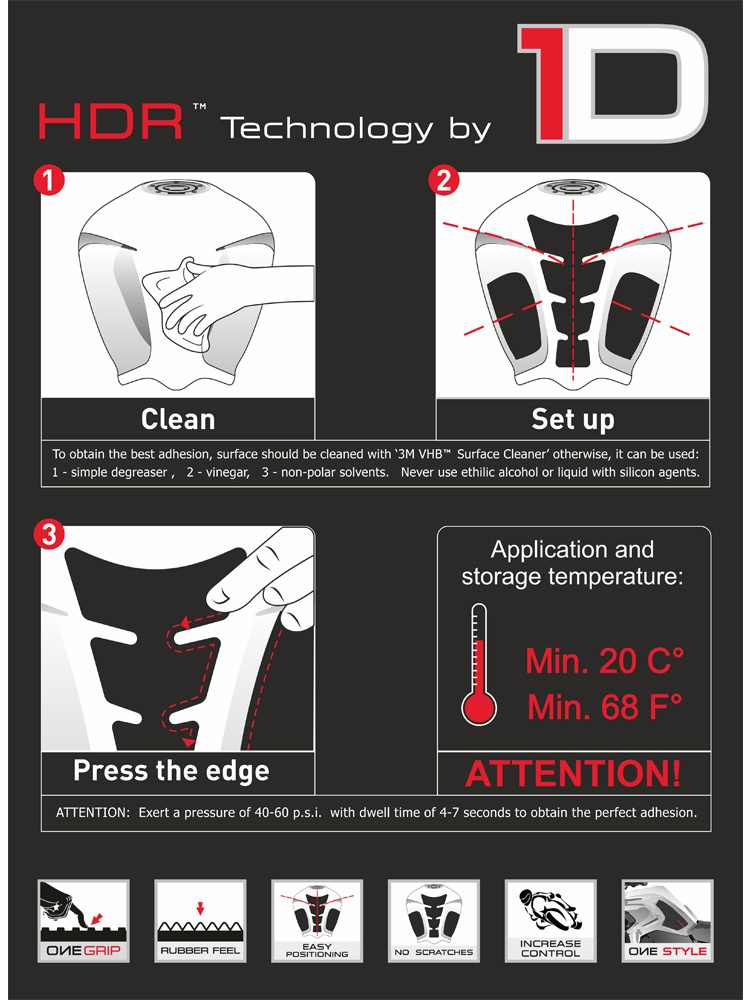 HDR™ Technology by 1D

1

Clean

2

Set up

To obtain the best adhesion, surface should be cleaned with '3M VHB™ Surface Cleaner' otherwise, it can be used: 1 - simple degreaser , 2 - vinegar, 3 - non-polar solvents. Never use ethilic alcohol or liquid with silicon agents.

3

Press the edge

Application and storage temperature:

Min. 20 C°
Min. 68 F°

ATTENTION!

ATTENTION: Exert a pressure of 40-60 p.s.i. with dwell time of 4-7 seconds to obtain the perfect adhesion.

ONEGRIP

RUBBER FEEL

EASY POSITIONING

NO SCRATCHES

INCREASE CONTROL

ONE STYLE