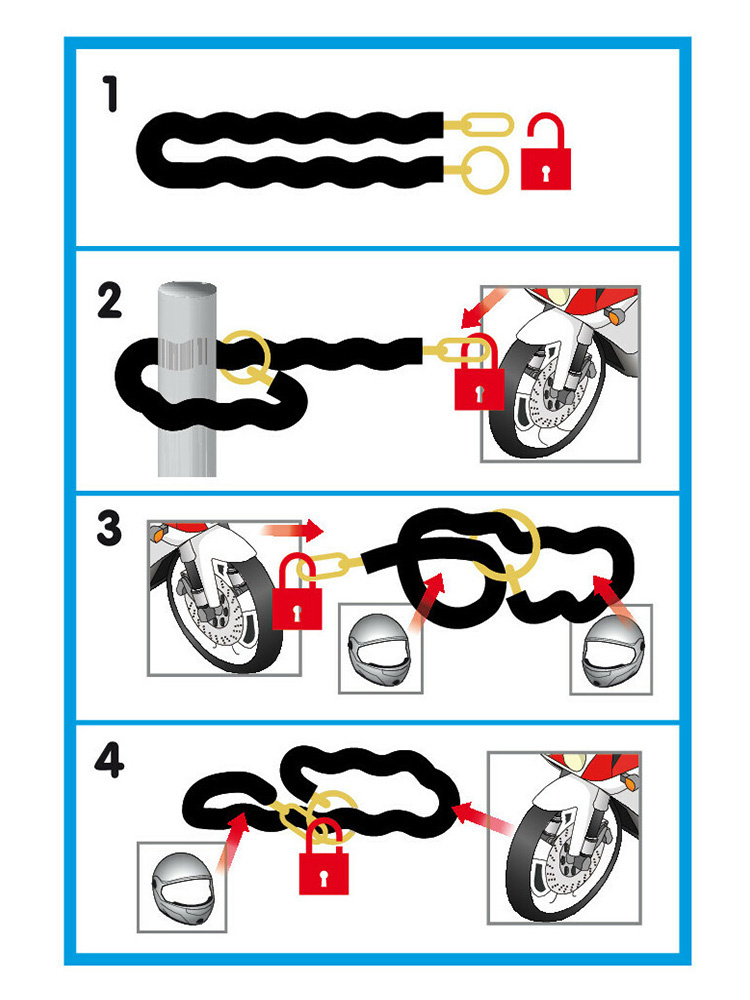 1

2

3

4