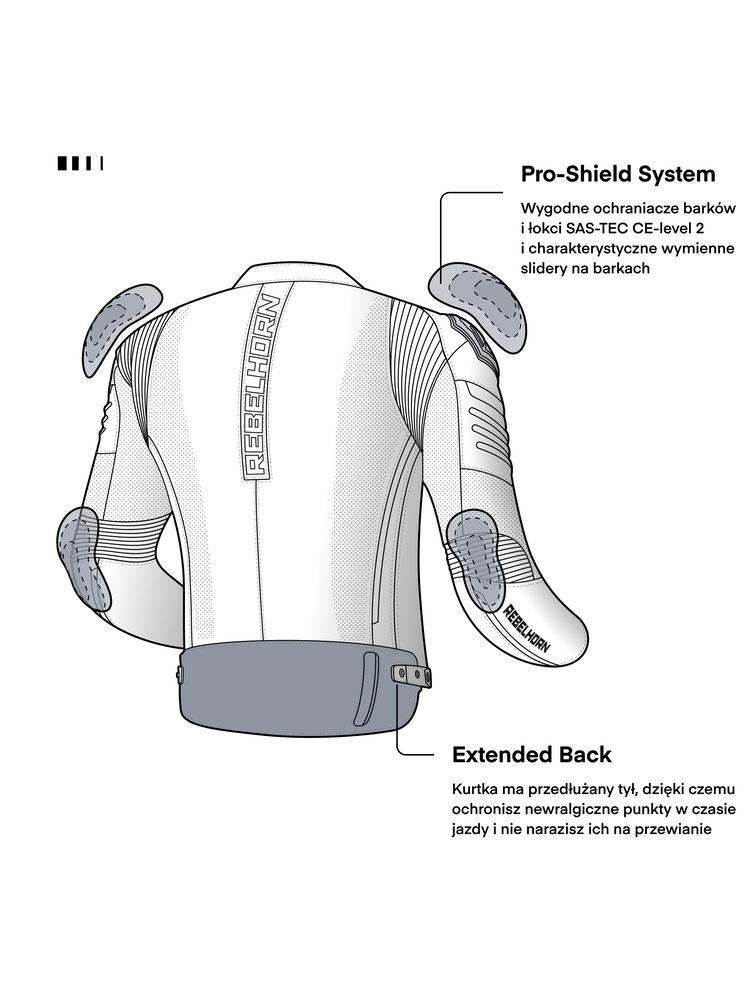 Pro-Shield System

Wygodne ochraniacze barków i łokci SAS-TEC CE-level 2 i charakterystyczne wymienne slidery na barkach

REBELHORN

REBELHORN

Extended Back

Kurtka ma przedłużany tył, dzięki czemu ochronisz newralgiczne punkty w czasie jazdy i nie narazisz ich na przewianie