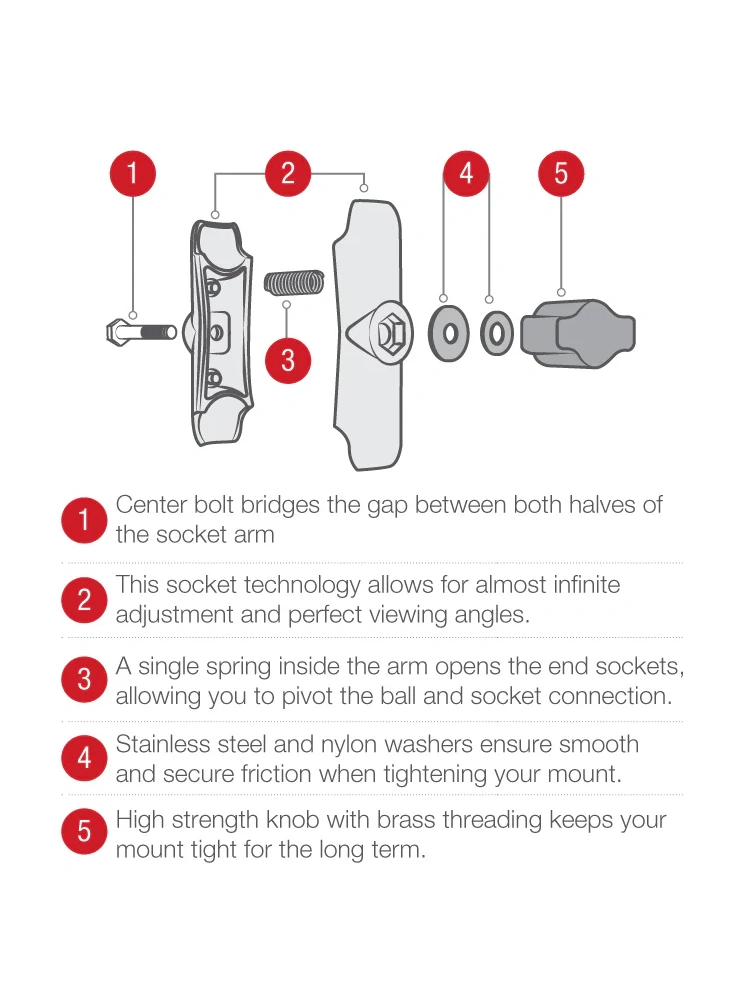 1 2 4 5

3

1 Center bolt bridges the gap between both halves of the socket arm

2 This socket technology allows for almost infinite adjustment and perfect viewing angles.

3 A single spring inside the arm opens the end sockets, allowing you to pivot the ball and socket connection.

4 Stainless steel and nylon washers ensure smooth and secure friction when tightening your mount.

5 High strength knob with brass threading keeps your mount tight for the long term.