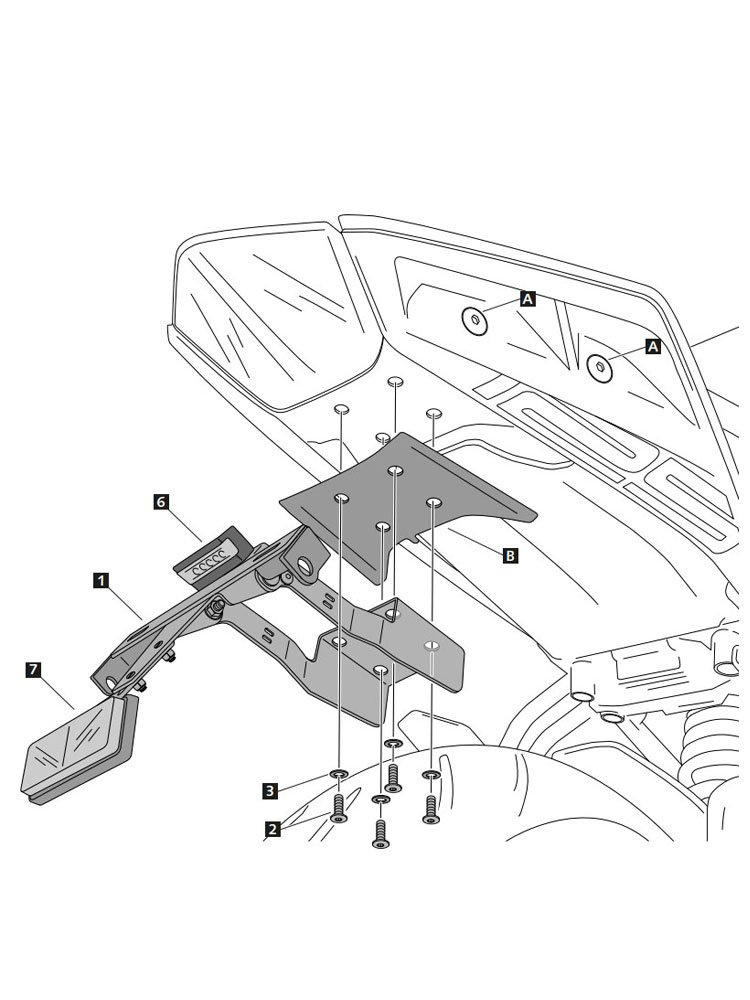 A
A
6
B
1
7
3
2