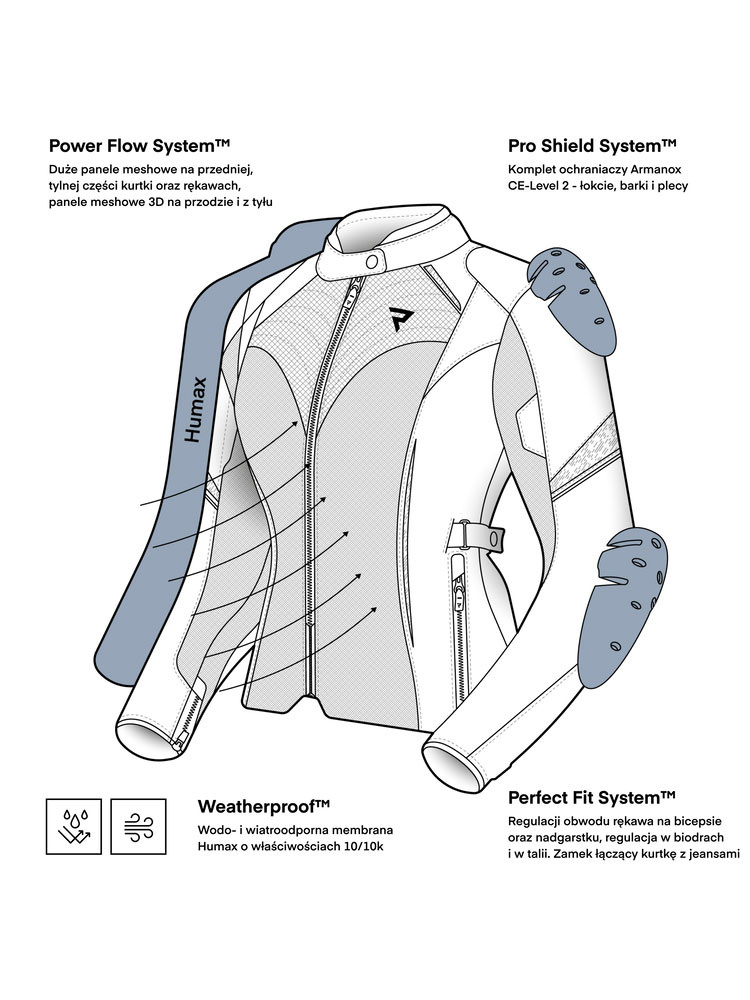 Power Flow System™
Duże panele meshowe na przedniej, tylnej części kurtki oraz rękawach, panele meshowe 3D na przodzie i z tyłu

Pro Shield System™
Komplet ochraniaczy Armanox CE-Level 2 - łokcie, barki i plecy

Humax

Weatherproof™
Wodo- i wiatroodporna membrana Humax o właściwościach 10/10k

Perfect Fit System™
Regulacji obwodu rękawa na bicepsie oraz nadgarstku, regulacja w biodrach i w talii. Zamek łączący kurtkę z jeansami