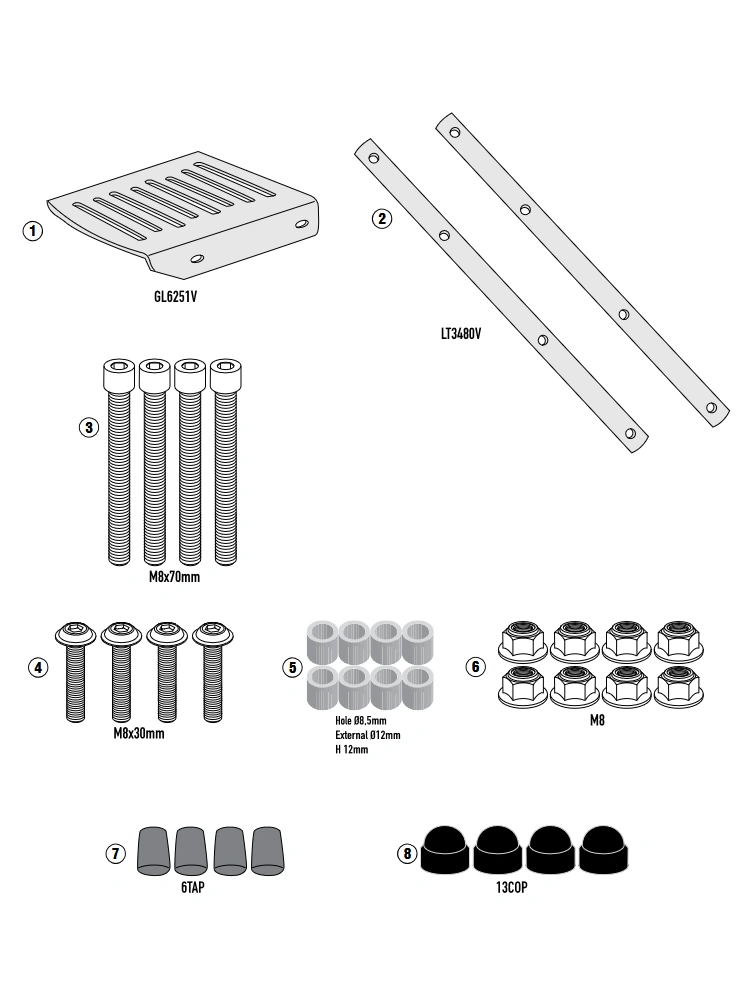 1
GL6251V

2
LT3480V

3
M8x70mm

4
M8x30mm

5
Hole Ø8,5mm
External Ø12mm
H 12mm

6
M8

7
6TAP

8
13COP