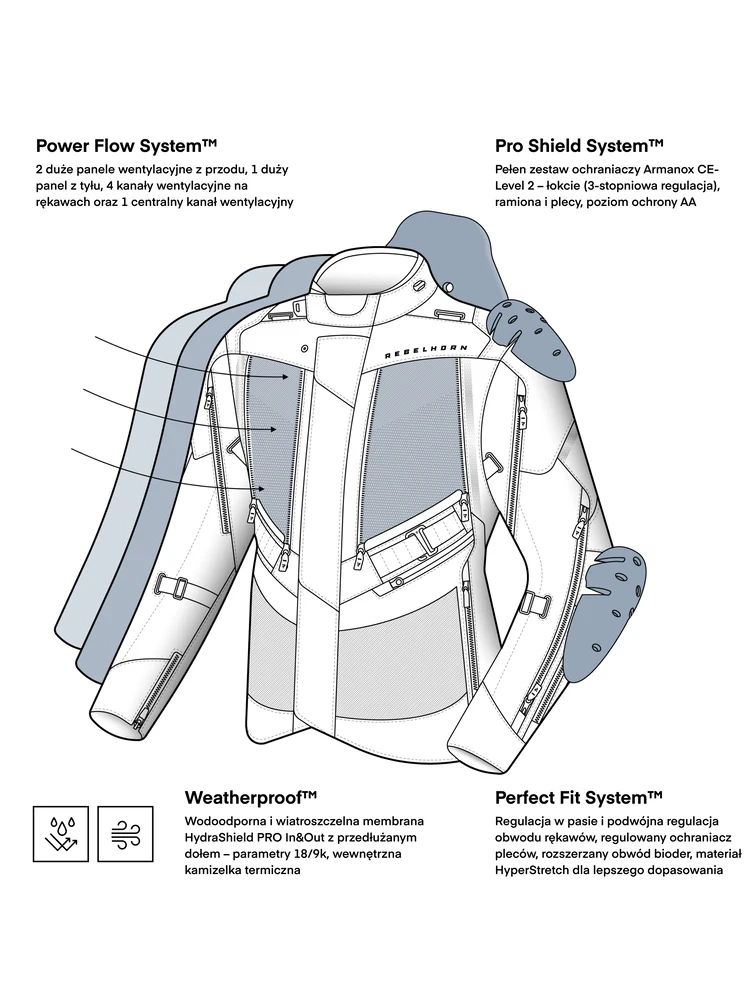 Power Flow System™

2 duże panele wentylacyjne z przodu, 1 duży panel z tyłu, 4 kanały wentylacyjne na rękawach oraz 1 centralny kanał wentylacyjny

Pro Shield System™

Pełen zestaw ochraniaczy Armanox CE-Level 2 – łokcie (3-stopniowa regulacja), ramiona i plecy, poziom ochrony AA

REBELHORN

Weatherproof™

Wodoodporna i wiatroszczelna membrana HydraShield PRO In&Out z przedłużanym dołem – parametry 18/9k, wewnętrzna kamizelka termiczna

Perfect Fit System™

Regulacja w pasie i podwójna regulacja obwodu rękawów, regulowany ochraniacz pleców, rozszerzany obwód bioder, materiał HyperStretch dla lepszego dopasowania