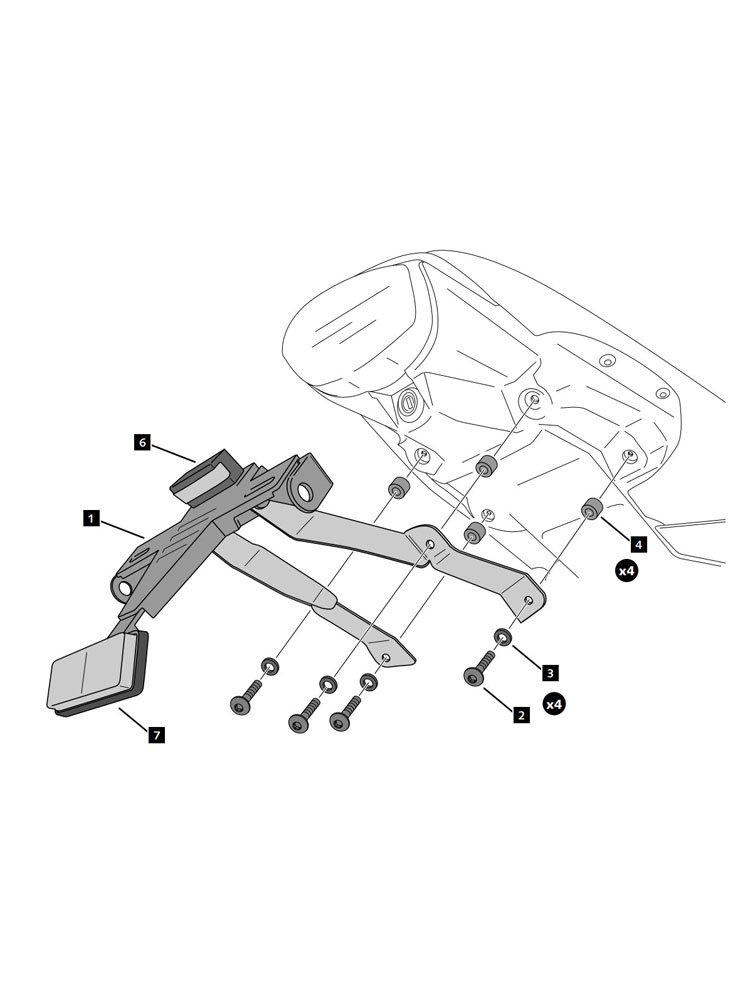 6
1
4
x4
3
2
x4
7