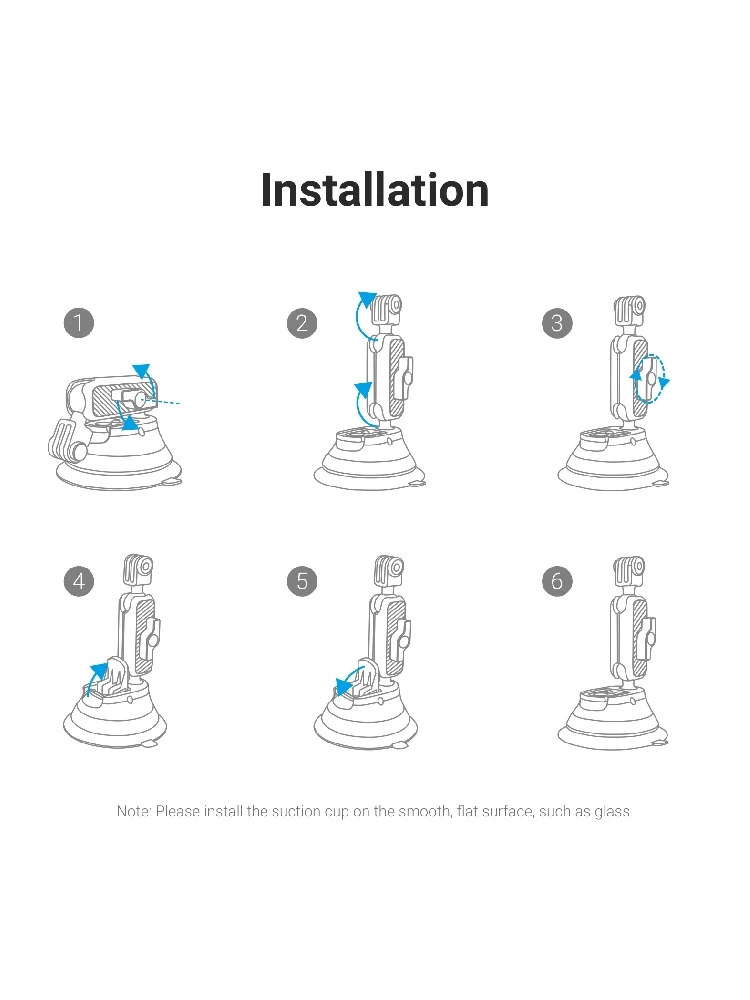 Installation

1

2

3

4

5

6

Note: Please install the suction cup on the smooth, flat surface, such as glass