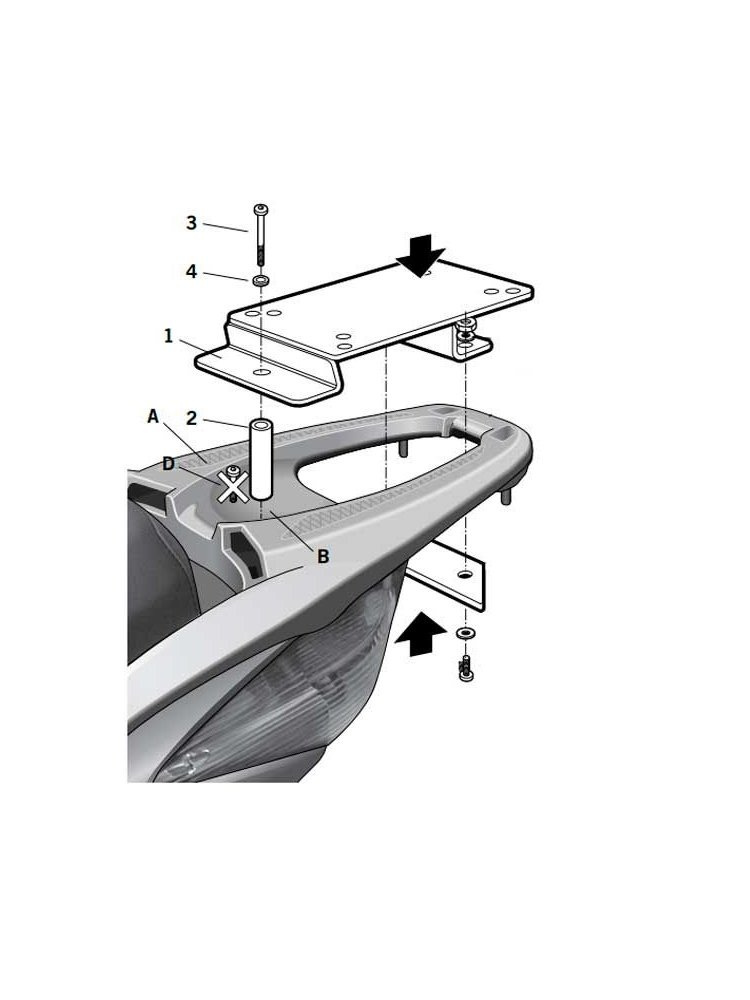 3
4
1
A
2
D
B