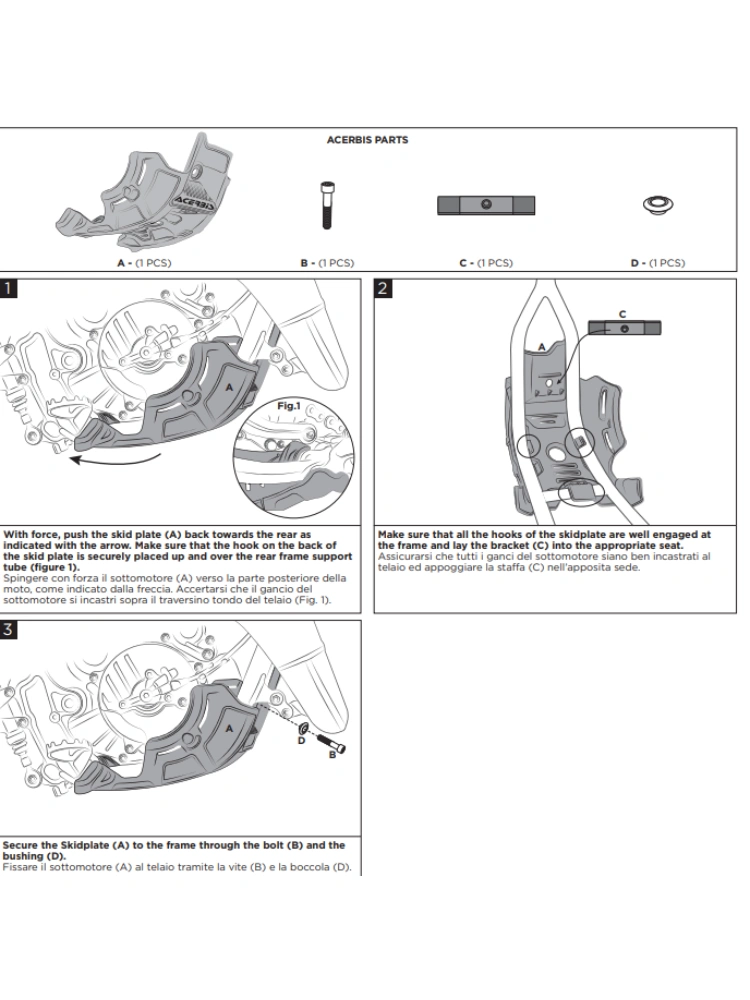 ACERBIS PARTS

ACERBIS

A - (1 PCS)

B - (1 PCS)

C - (1 PCS)

D - (1 PCS)

1

A

Fig.1

With force, push the skid plate (A) back towards the rear as indicated with the arrow. Make sure that the hook on the back of the skid plate is securely placed up and over the rear frame support tube (figure 1).
Spingere con forza il sottomotore (A) verso la parte posteriore della moto, come indicato dalla freccia. Accertarsi che il gancio del sottomotore si incastri sopra il traversino tondo del telaio (Fig. 1).

2

C

A

Make sure that all the hooks of the skidplate are well engaged at the frame and lay the bracket (C) into the appropriate seat.
Assicurarsi che tutti i ganci del sottomotore siano ben incastrati al telaio ed appoggiare la staffa (C) nell'apposita sede.

3

A

D

B

Secure the Skidplate (A) to the frame through the bolt (B) and the bushing (D).
Fissare il sottomotore (A) al telaio tramite la vite (B) e la boccola (D).