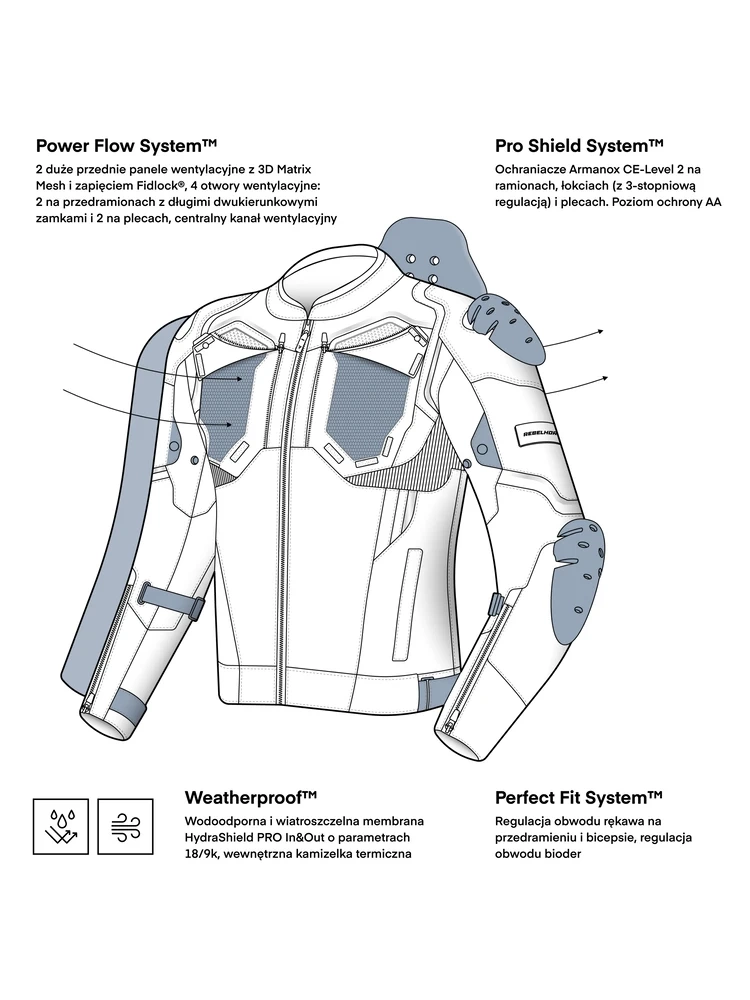 Power Flow System™

2 duże przednie panele wentylacyjne z 3D Matrix Mesh i zapięciem Fidlock®, 4 otwory wentylacyjne: 2 na przedramionach z długimi dwukierunkowymi zamkami i 2 na plecach, centralny kanał wentylacyjny

Pro Shield System™

Ochraniacze Armanox CE-Level 2 na ramionach, łokciach (z 3-stopniową regulacją) i plecach. Poziom ochrony AA

REBELHORN

Weatherproof™

Wodoodporna i wiatroszczelna membrana HydraShield PRO In&Out o parametrach 18/9k, wewnętrzna kamizelka termiczna

Perfect Fit System™

Regulacja obwodu rękawa na przedramieniu i bicepsie, regulacja obwodu bioder