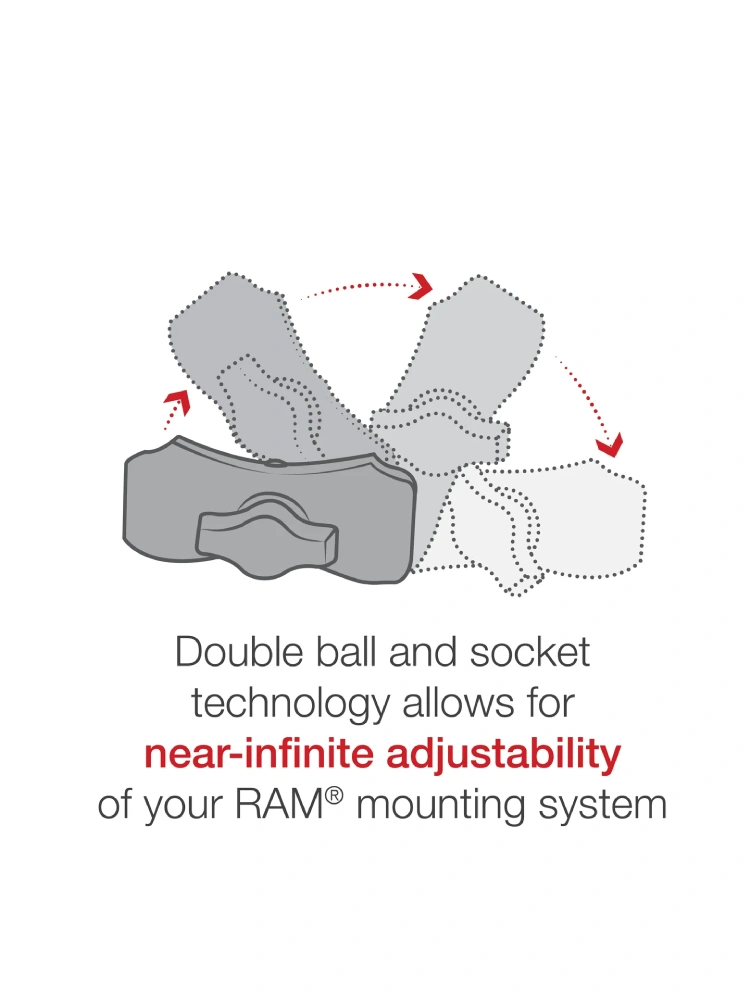 Double ball and socket technology allows for near-infinite adjustability of your RAM® mounting system