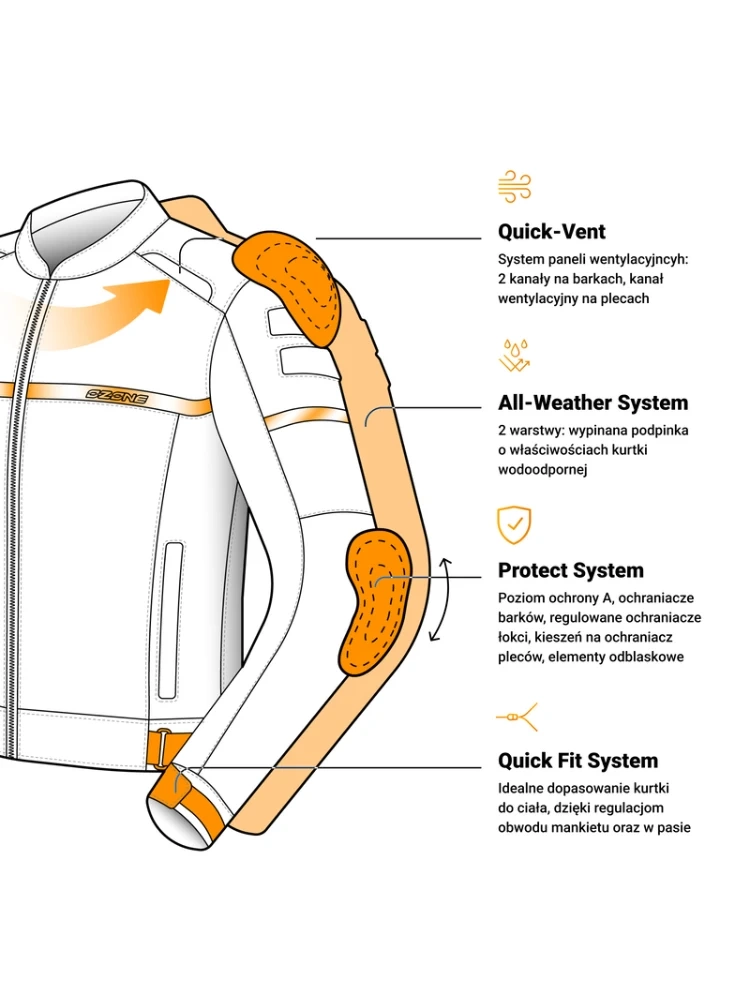 OZONE

Quick-Vent
System paneli wentylacyjncyh: 2 kanały na barkach, kanał wentylacyjny na plecach

All-Weather System
2 warstwy: wypinana podpinka o właściwościach kurtki wodoodpornej

Protect System
Poziom ochrony A, ochraniacze barków, regulowane ochraniacze łokci, kieszeń na ochraniacz pleców, elementy odblaskowe

Quick Fit System
Idealne dopasowanie kurtki do ciała, dzięki regulacjom obwodu mankietu oraz w pasie