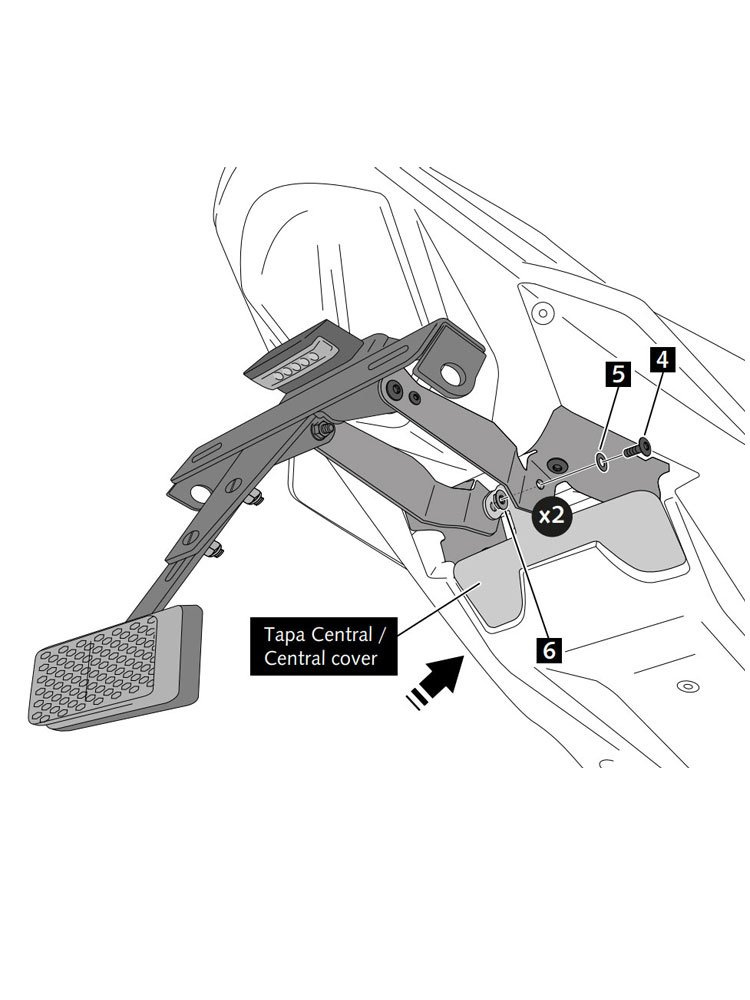 5
4
x2
Tapa Central /
Central cover
6