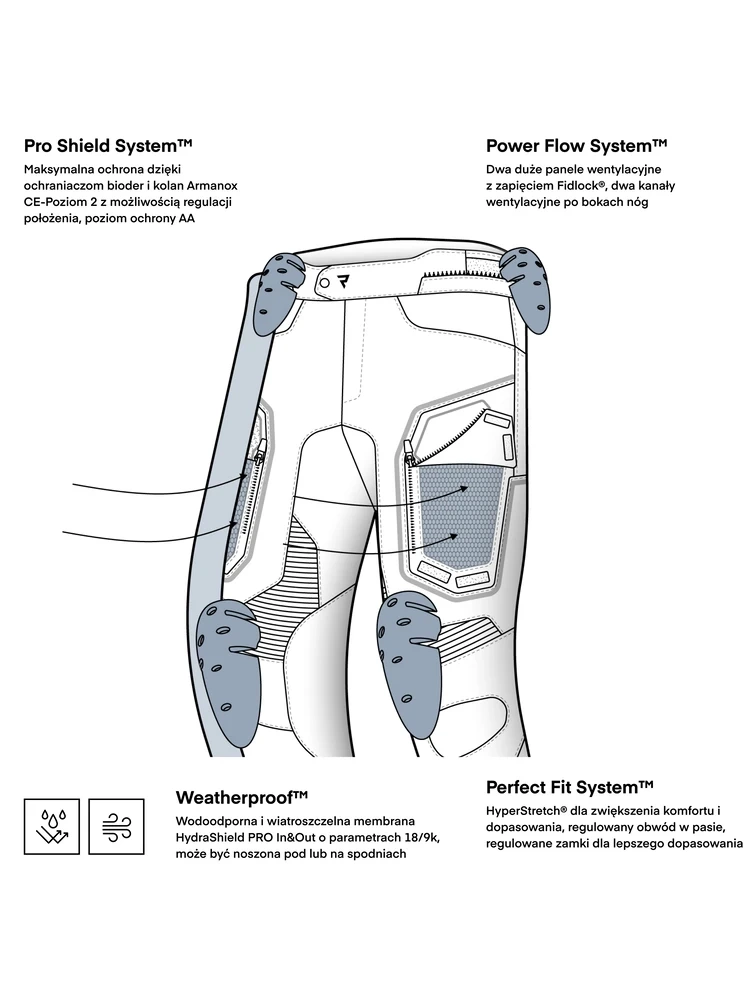 Pro Shield System™
Maksymalna ochrona dzięki ochraniaczom bioder i kolan Armanox CE-Poziom 2 z możliwością regulacji położenia, poziom ochrony AA

Power Flow System™
Dwa duże panele wentylacyjne z zapięciem Fidlock®, dwa kanały wentylacyjne po bokach nóg

Weatherproof™
Wodoodporna i wiatroszczelna membrana HydraShield PRO In&Out o parametrach 18/9k, może być noszona pod lub na spodniach

Perfect Fit System™
HyperStretch® dla zwiększenia komfortu i dopasowania, regulowany obwód w pasie, regulowane zamki dla lepszego dopasowania