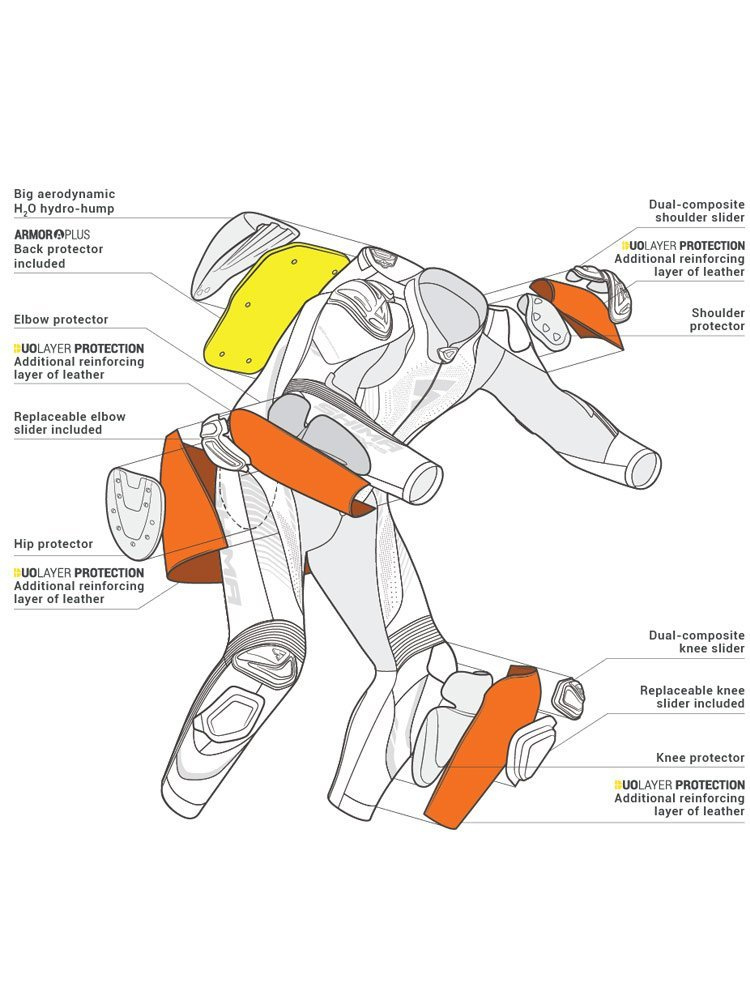 Big aerodynamic $H_2O$ hydro-hump

ARMOR PLUS
Back protector included

Elbow protector

DUOLAYER PROTECTION
Additional reinforcing layer of leather

Replaceable elbow slider included

Hip protector

DUOLAYER PROTECTION
Additional reinforcing layer of leather

Dual-composite shoulder slider

DUOLAYER PROTECTION
Additional reinforcing layer of leather

Shoulder protector

Dual-composite knee slider

Replaceable knee slider included

Knee protector

DUOLAYER PROTECTION
Additional reinforcing layer of leather