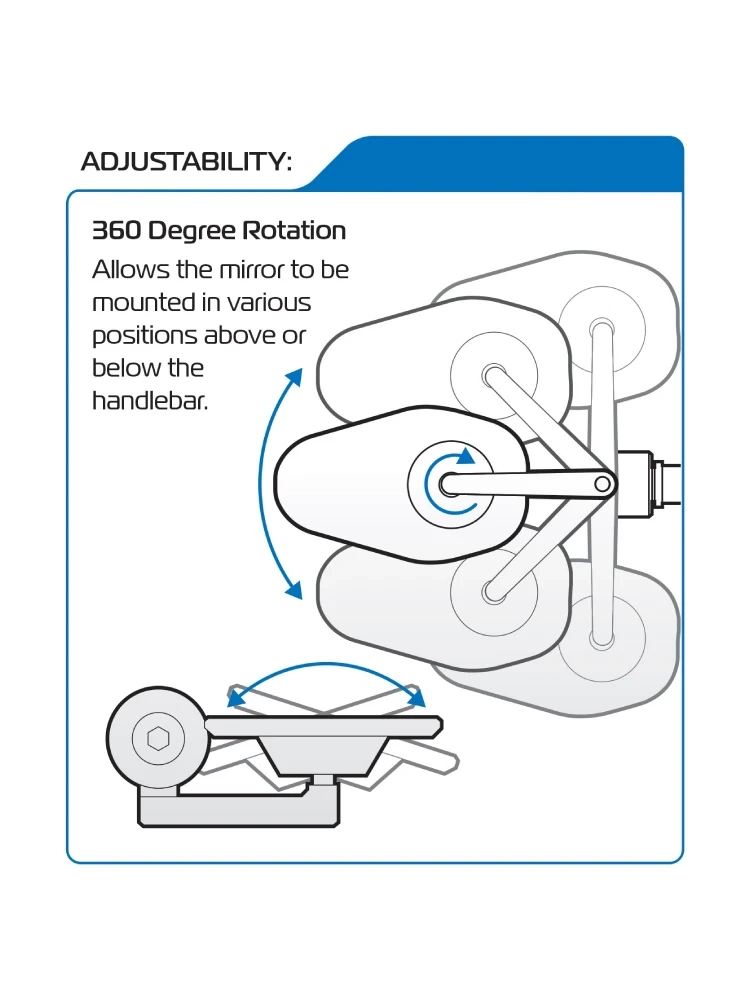 ADJUSTABILITY:

360 Degree Rotation

Allows the mirror to be mounted in various positions above or below the handlebar.